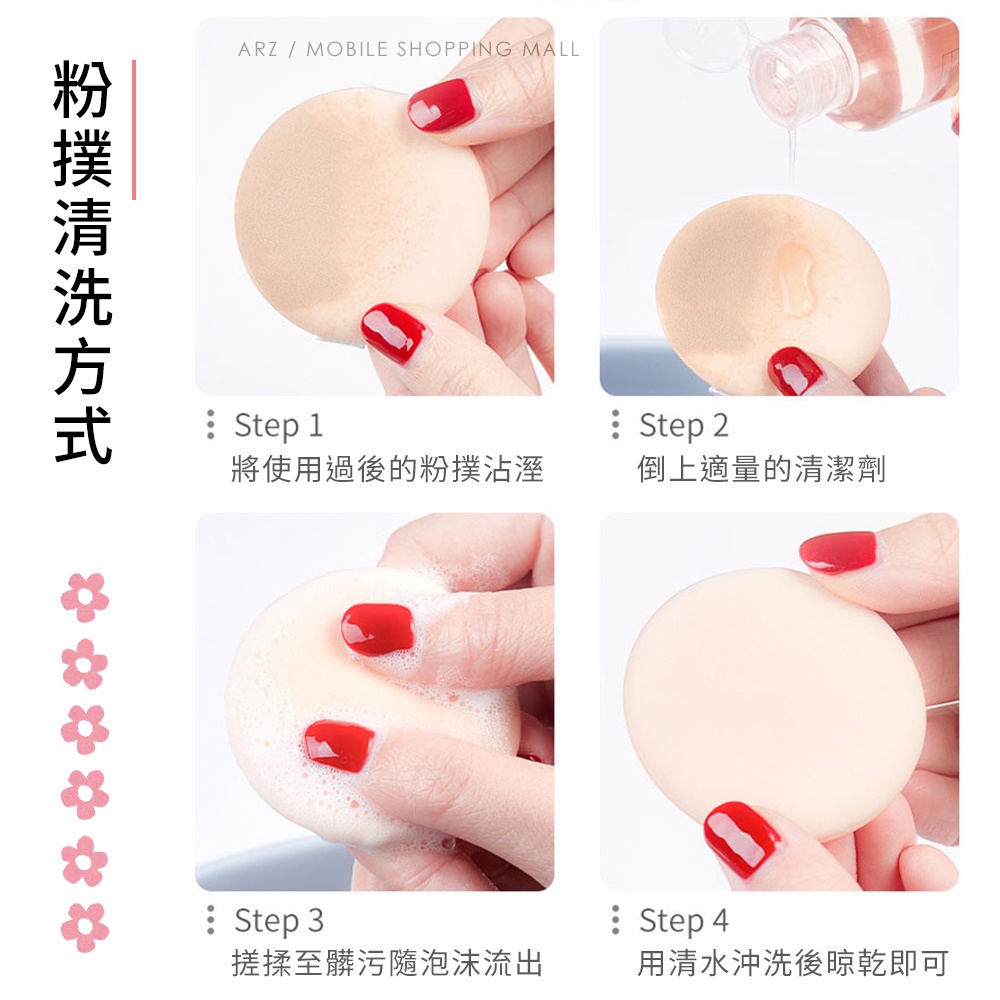 粉撲清洗方式

ARZ / MOBILE SHOPPING MALL

Step 1
將使用過後的粉撲沾溼

Step 2
倒上適量的清潔劑

Step 3
搓揉至髒污隨泡沫流出

Step 4
用清水沖洗後晾乾即可