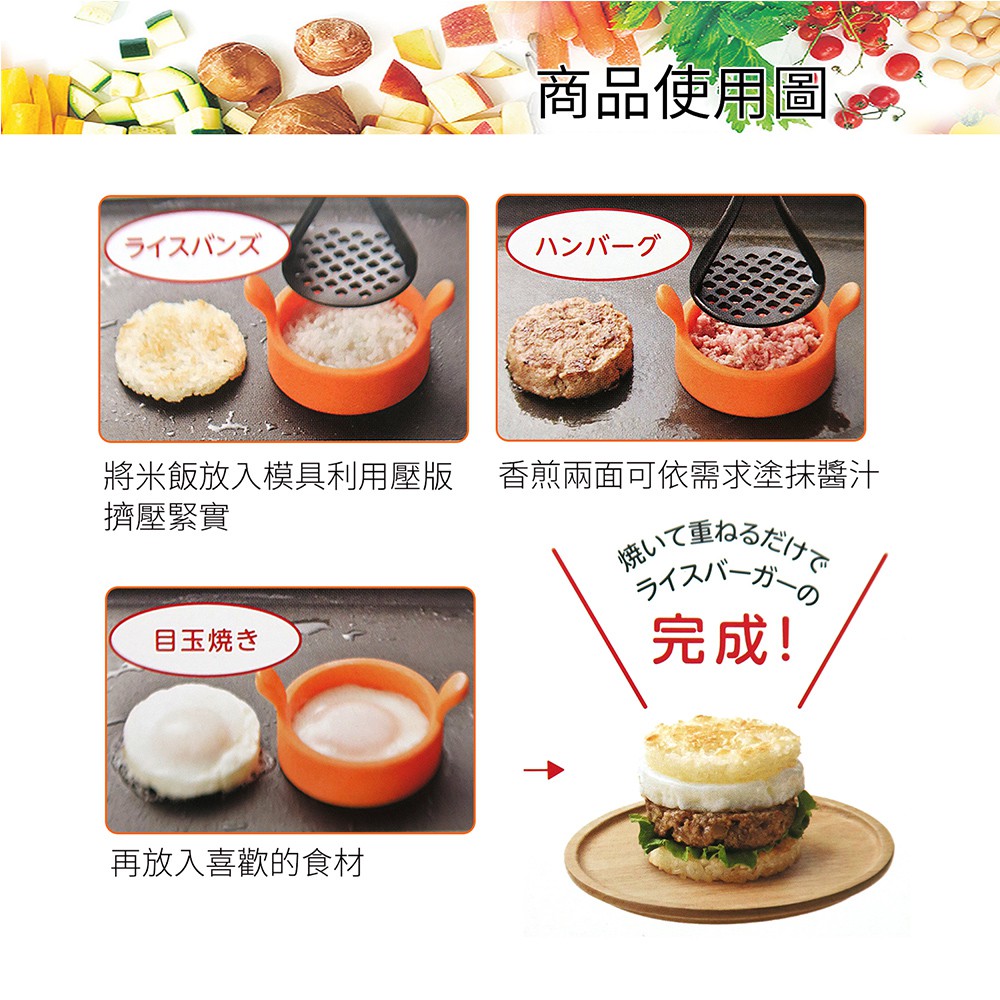 商品使用圖

ライスバンズ

將米飯放入模具利用壓版擠壓緊實

ハンバーグ

香煎兩面可依需求塗抹醬汁

目玉焼き

再放入喜歡的食材

焼いて重ねるだけで
ライスバーガーの
完成!