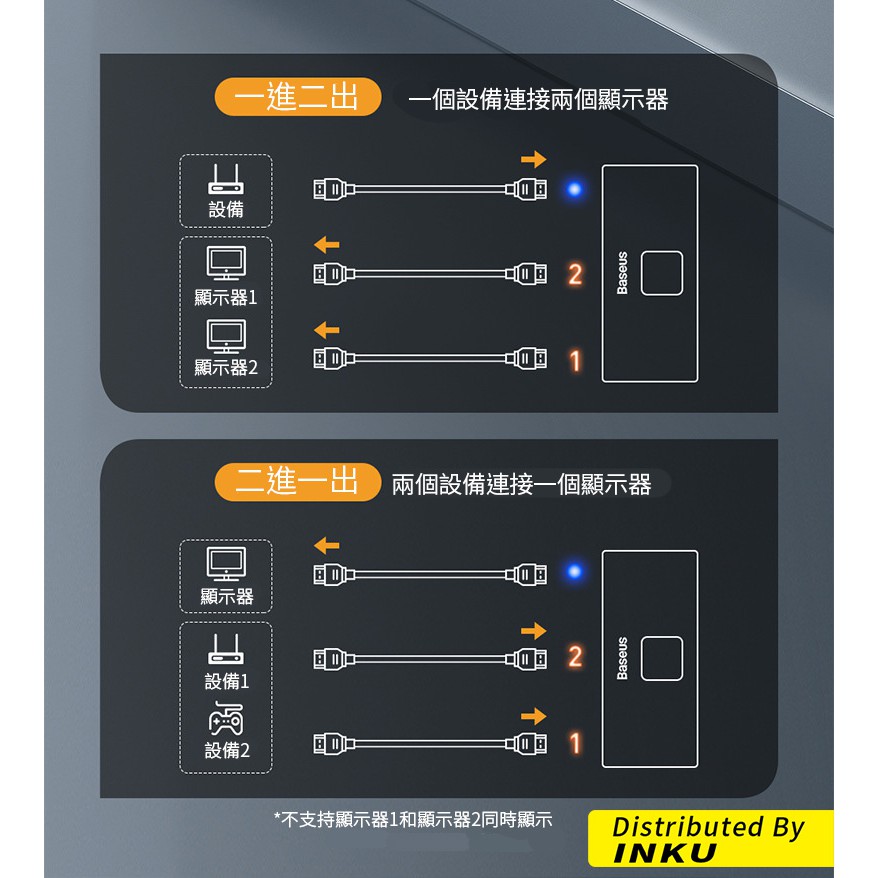 一進二出 一個設備連接兩個顯示器

設備

顯示器1

顯示器2

2

1

Baseus

二進一出 兩個設備連接一個顯示器

顯示器

設備1

設備2

2

1

Baseus

*不支持顯示器1和顯示器2同時顯示

Distributed By
INKU