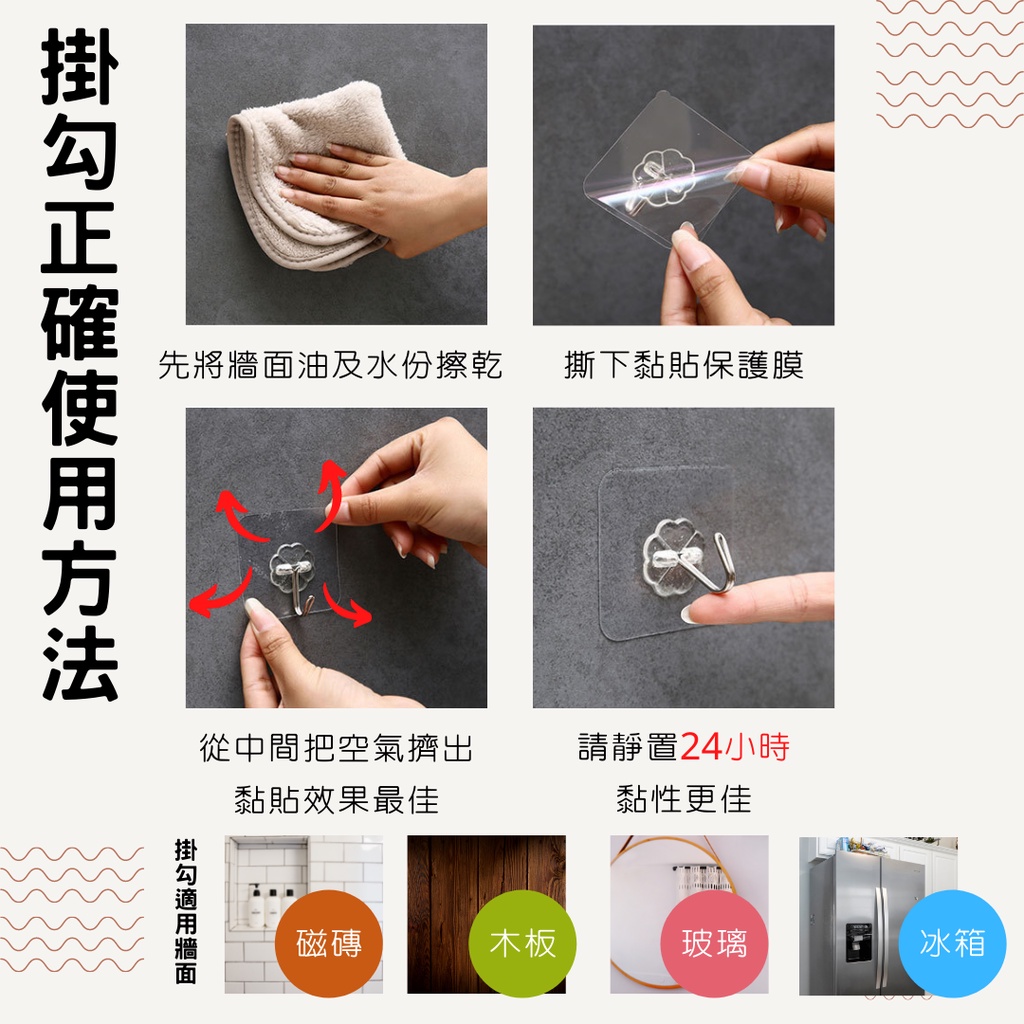 掛勾正確使用方法

先將牆面油及水份擦乾

撕下黏貼保護膜

從中間把空氣擠出
黏貼效果最佳

請靜置24小時
黏性更佳

掛勾適用牆面

磁磚

木板

玻璃

冰箱