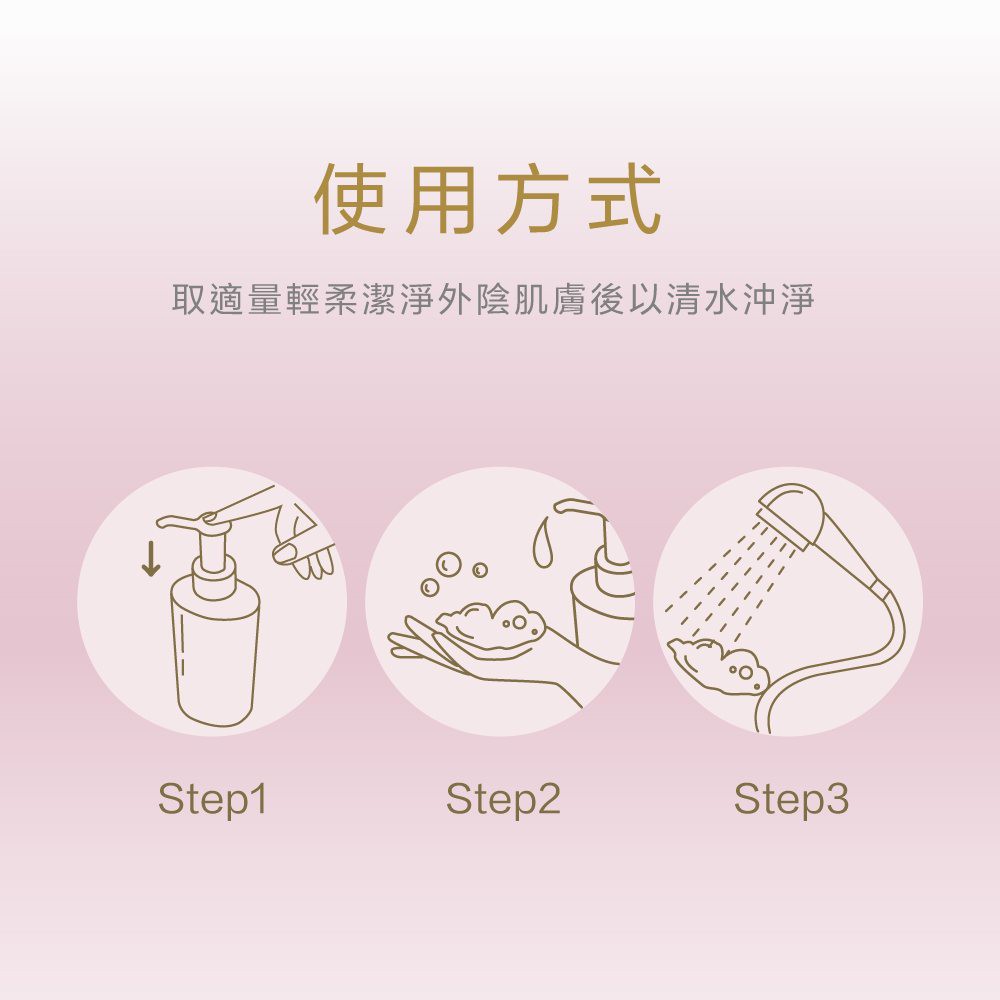 使用方式

取適量輕柔潔淨外陰肌膚後以清水沖淨

Step1

Step2

Step3