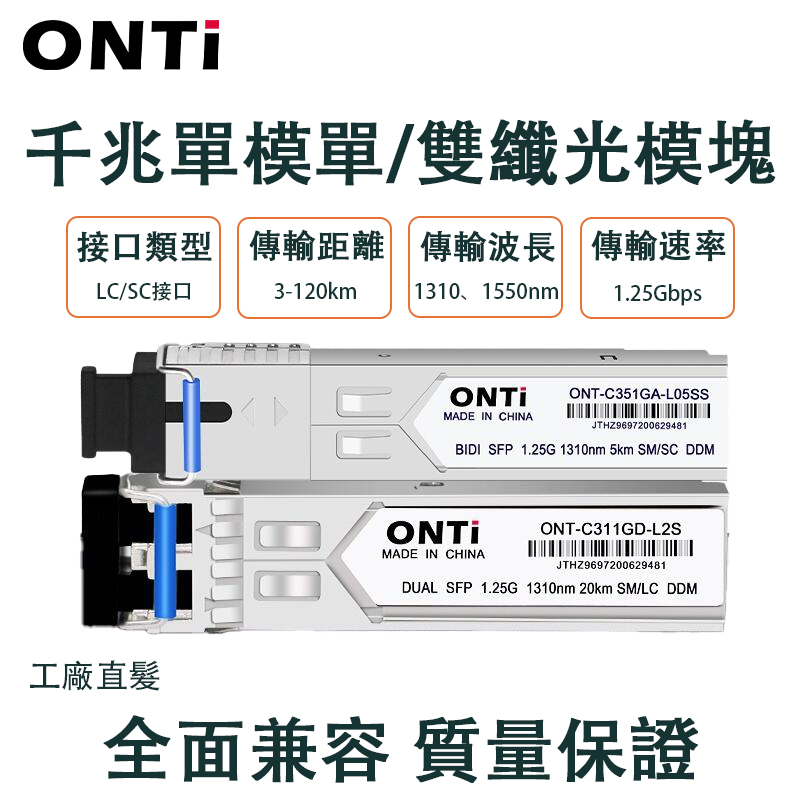 ONTi

千兆單模單/雙纖光模塊

接口類型
LC/SC接口

傳輸距離
3-120km

傳輸波長
1310、1550nm

傳輸速率
1.25Gbps

ONTi
MADE IN CHINA
ONT-C351GA-L05SS
JTHZ9697200629481
BIDI SFP 1.25G 1310nm 5km SM/SC DDM

ONTi
MADE IN CHINA
ONT-C311GD-L2S
JTHZ9697200629481
DUAL SFP 1.25G 1310nm 20km SM/LC DDM

工廠直髮

全面兼容 質量保證