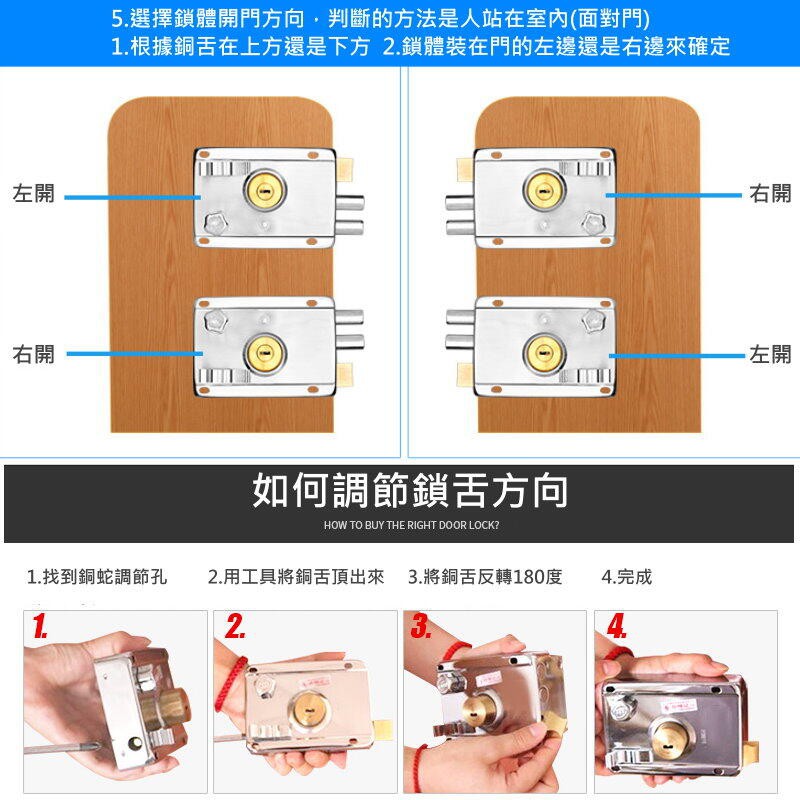 5.選擇鎖體開門方向，判斷的方法是人站在室內(面對門)
1.根據銅舌在上方還是下方 2.鎖體裝在門的左邊還是右邊來確定

左開

右開

右開

左開

如何調節鎖舌方向

HOW TO BUY THE RIGHT DOOR LOCK?

1.找到銅蛇調節孔 2.用工具將銅舌頂出來 3.將銅舌反轉180度 4.完成

1.

2.

3.

4.