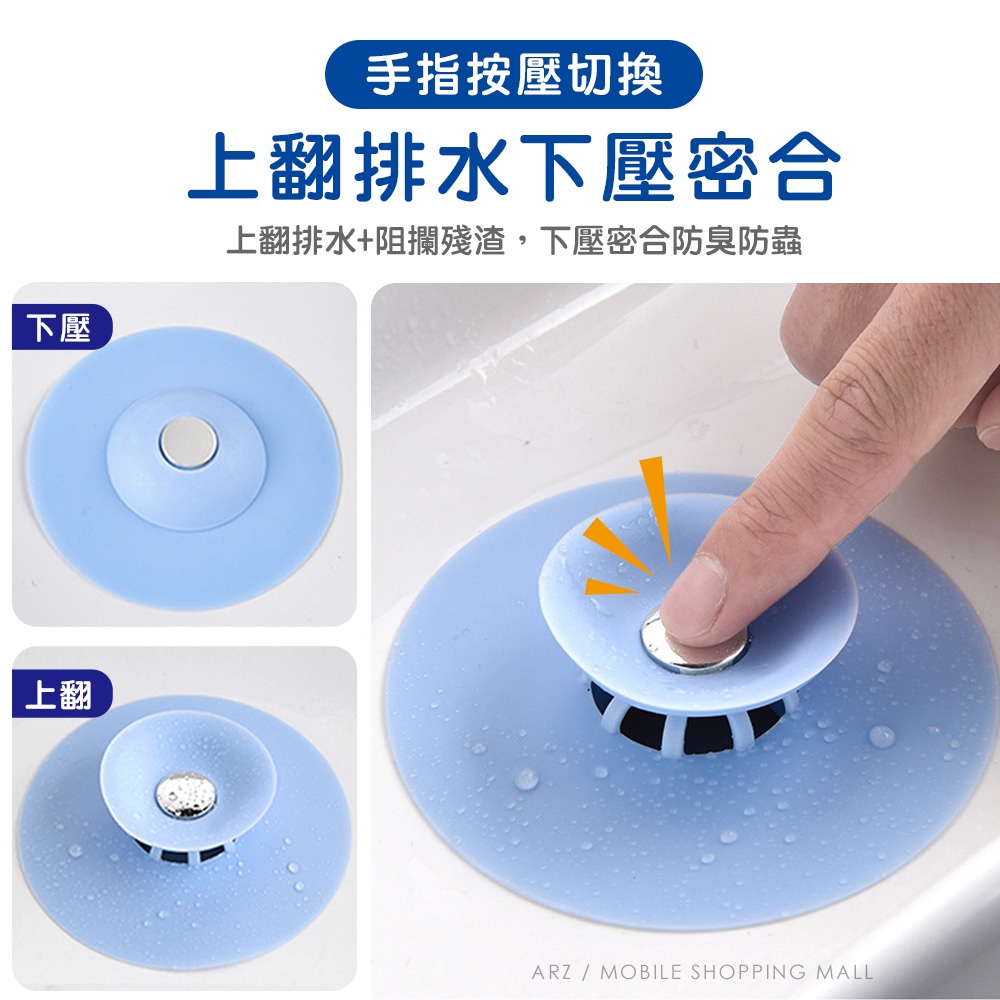 手指按壓切換

上翻排水下壓密合

上翻排水+阻攔殘渣，下壓密合防臭防蟲

下壓

上翻

ARZ / MOBILE SHOPPING MALL