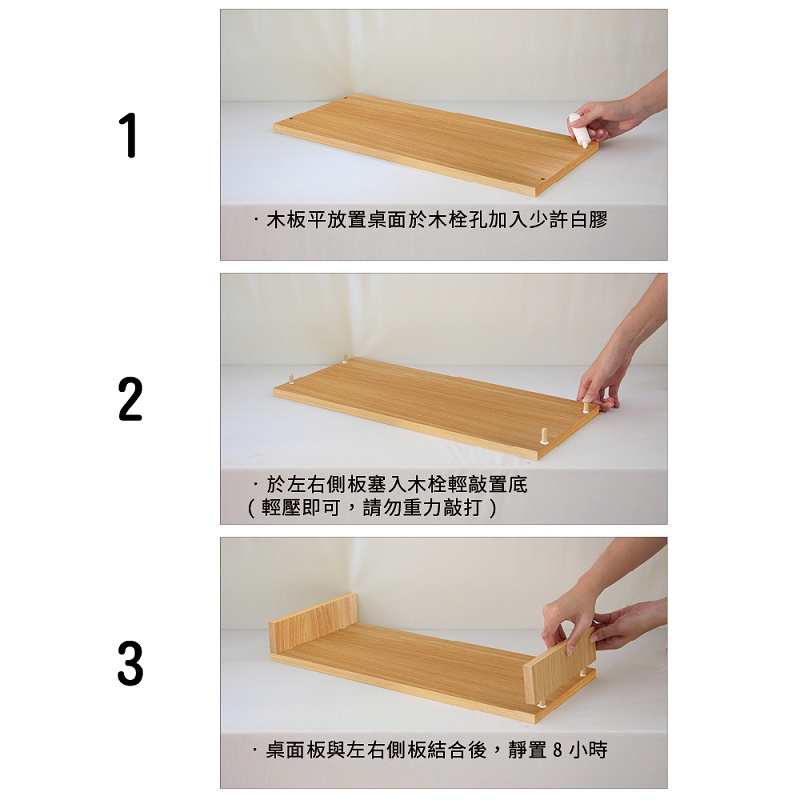 1

· 木板平放置桌面於木栓孔加入少許白膠

2

· 於左右側板塞入木栓輕敲置底
（輕壓即可，請勿重力敲打）

3

· 桌面板與左右側板結合後，靜置 8 小時