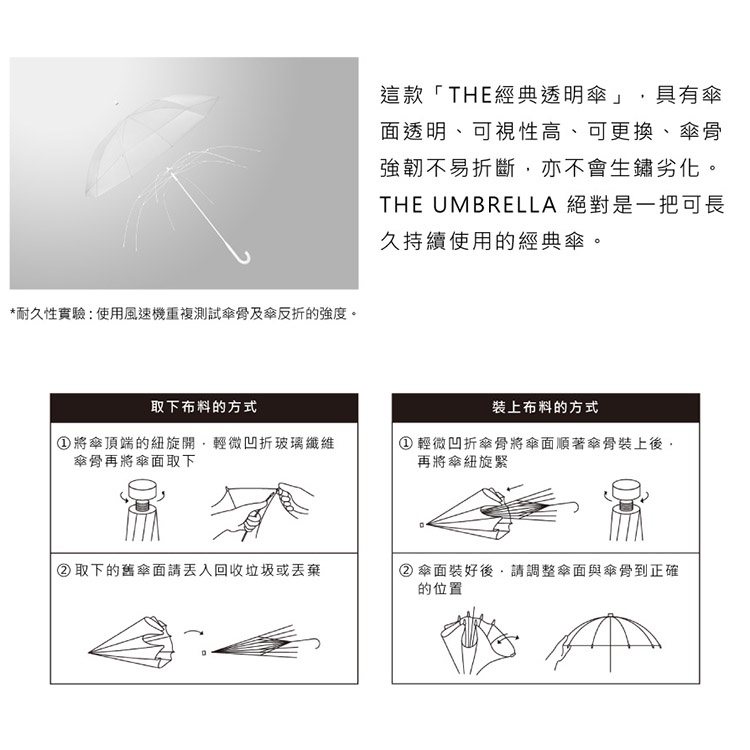 這款「THE經典透明傘」，具有傘面透明、可視性高、可更換、傘骨強韌不易折斷，亦不會生鏽劣化。THE UMBRELLA 絕對是一把可長久持續使用的經典傘。

*耐久性實驗：使用風速機重複測試傘骨及傘反折的強度。

取下布料的方式

① 將傘頂端的紐旋開，輕微凹折玻璃纖維傘骨再將傘面取下

② 取下的舊傘面請丟入回收垃圾或丟棄

裝上布料的方式

① 輕微凹折傘骨將傘面順著傘骨裝上後，再將傘紐旋緊

② 傘面裝好後，請調整傘面與傘骨到正確的位置