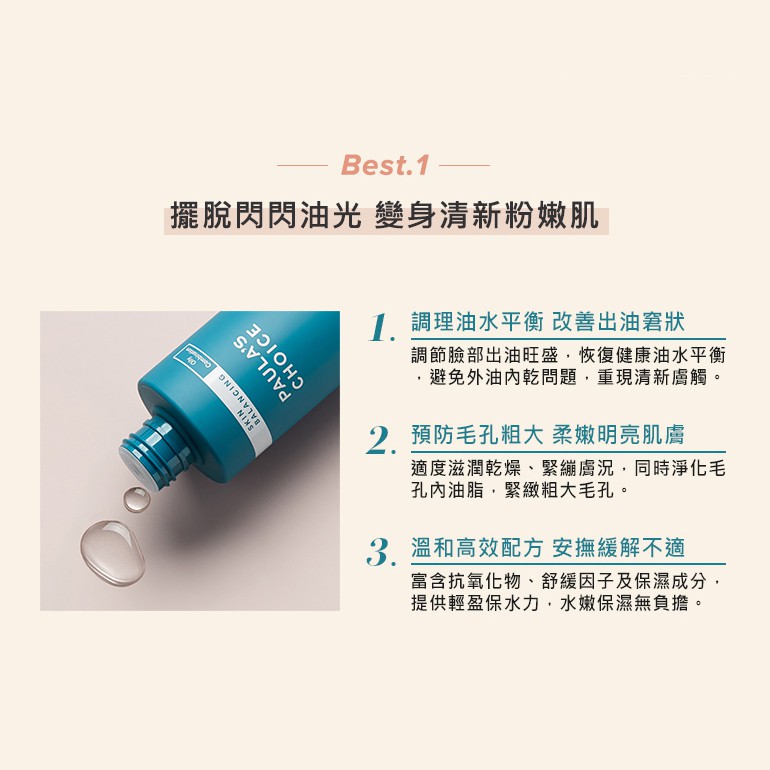 Best.1

擺脫閃閃油光 變身清新粉嫩肌

PAULA'S CHOICE
SKIN BALANCING
Oily Combination

1. 調理油水平衡 改善出油窘狀

調節臉部出油旺盛，恢復健康油水平衡，避免外油內乾問題，重現清新膚觸。

2. 預防毛孔粗大 柔嫩明亮肌膚

適度滋潤乾燥、緊繃膚況，同時淨化毛孔內油脂，緊緻粗大毛孔。

3. 溫和高效配方 安撫緩解不適

富含抗氧化物、舒緩因子及保濕成分，提供輕盈保水力，水嫩保濕無負擔。