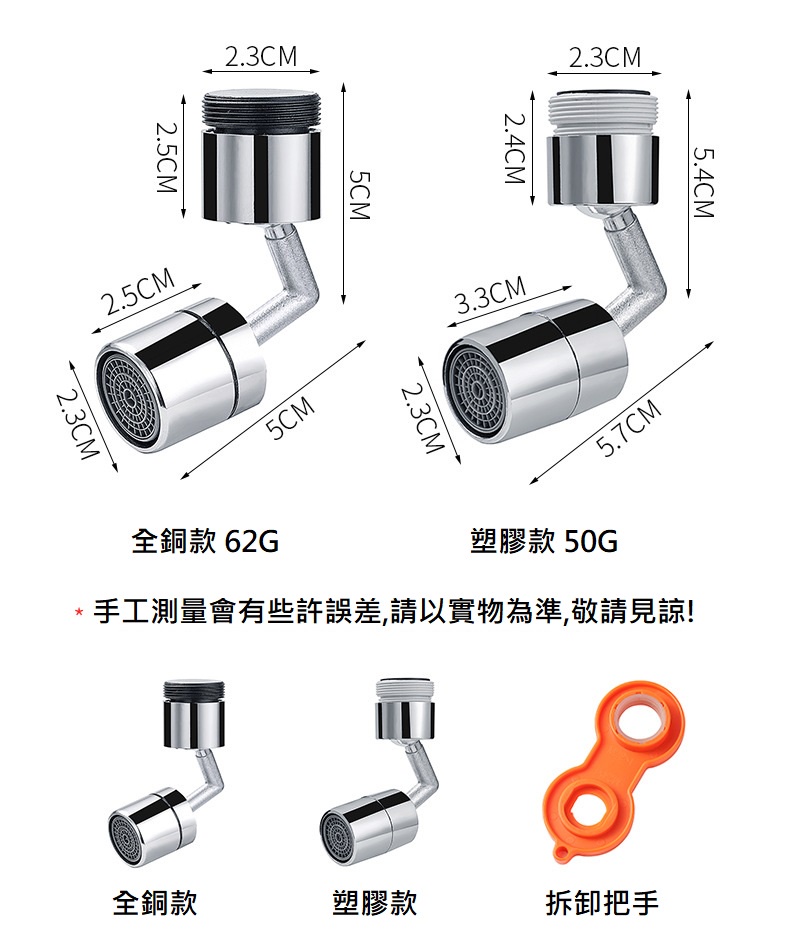 2.3CM
2.5CM
5CM
2.5CM
2.3CM
5CM

2.3CM
2.4CM
5.4CM
3.3CM
2.3CM
5.7CM

全銅款 62G

塑膠款 50G

* 手工測量會有些許誤差,請以實物為準,敬請見諒!

全銅款

塑膠款

拆卸把手