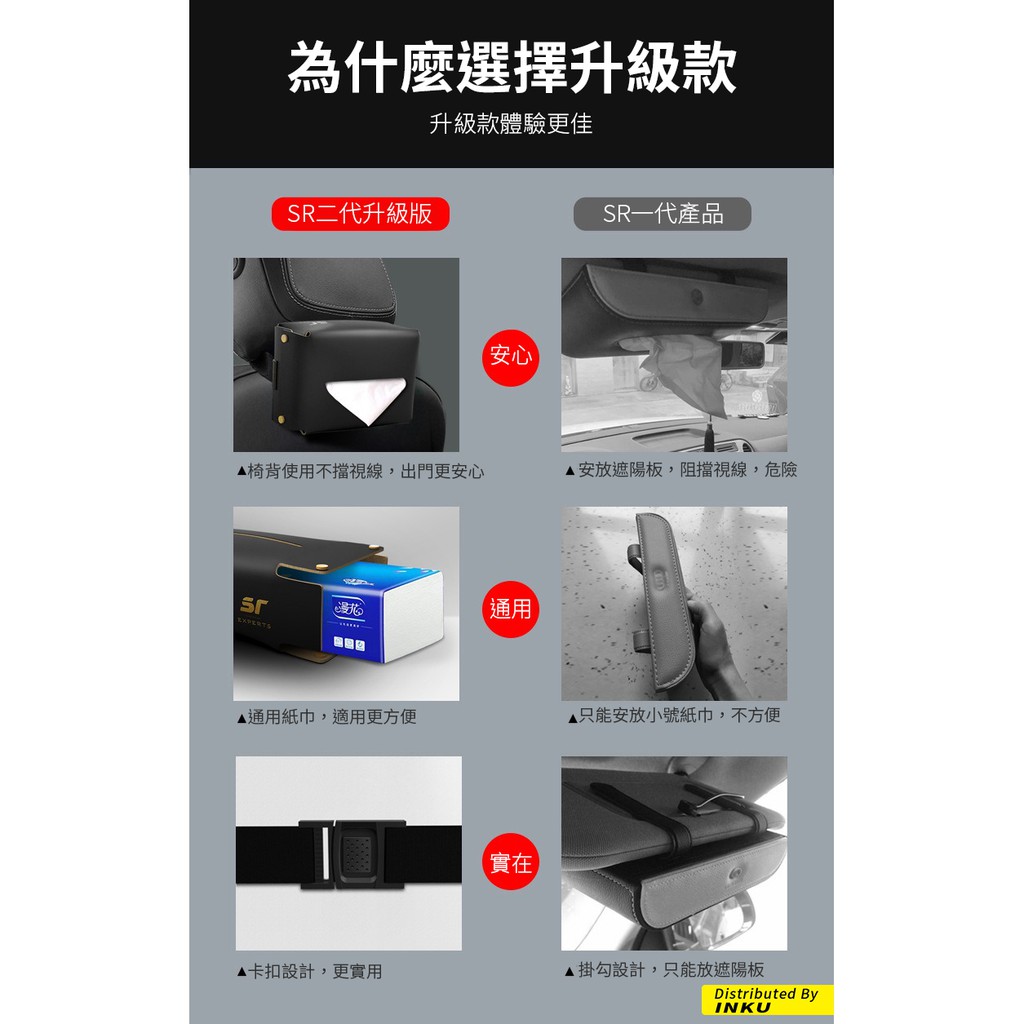 為什麼選擇升級款

升級款體驗更佳

SR二代升級版

SR一代產品

安心

▲椅背使用不擋視線，出門更安心

▲安放遮陽板，阻擋視線，危險

SR EXPERTS

漫花

通用

▲通用紙巾，適用更方便

▲只能安放小號紙巾，不方便

實在

▲卡扣設計，更實用

▲掛勾設計，只能放遮陽板

Distributed By INKU