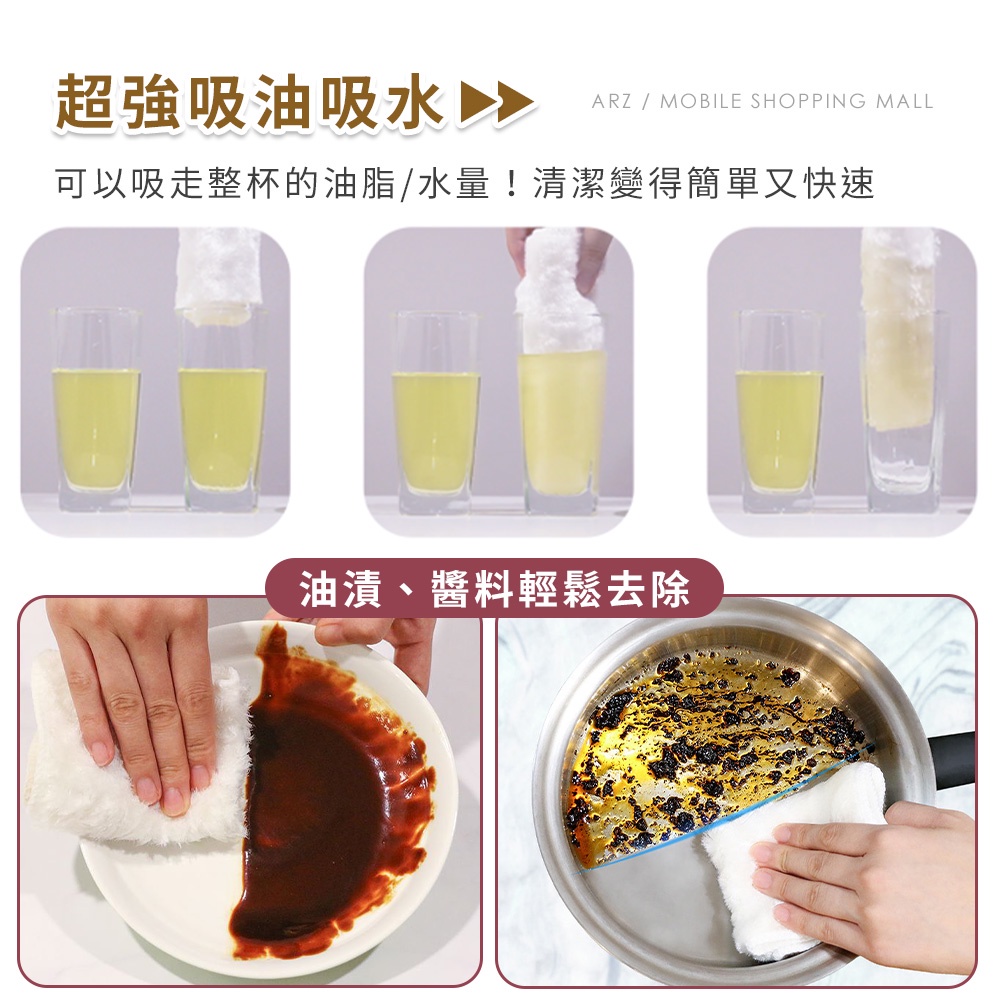 超強吸油吸水

ARZ / MOBILE SHOPPING MALL

可以吸走整杯的油脂/水量！清潔變得簡單又快速

油漬、醬料輕鬆去除