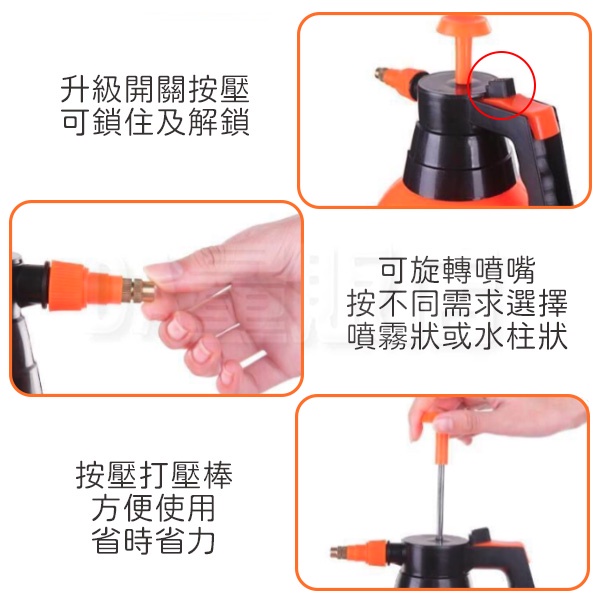 升級開關按壓
可鎖住及解鎖

可旋轉噴嘴
按不同需求選擇
噴霧狀或水柱狀

按壓打壓棒
方便使用
省時省力