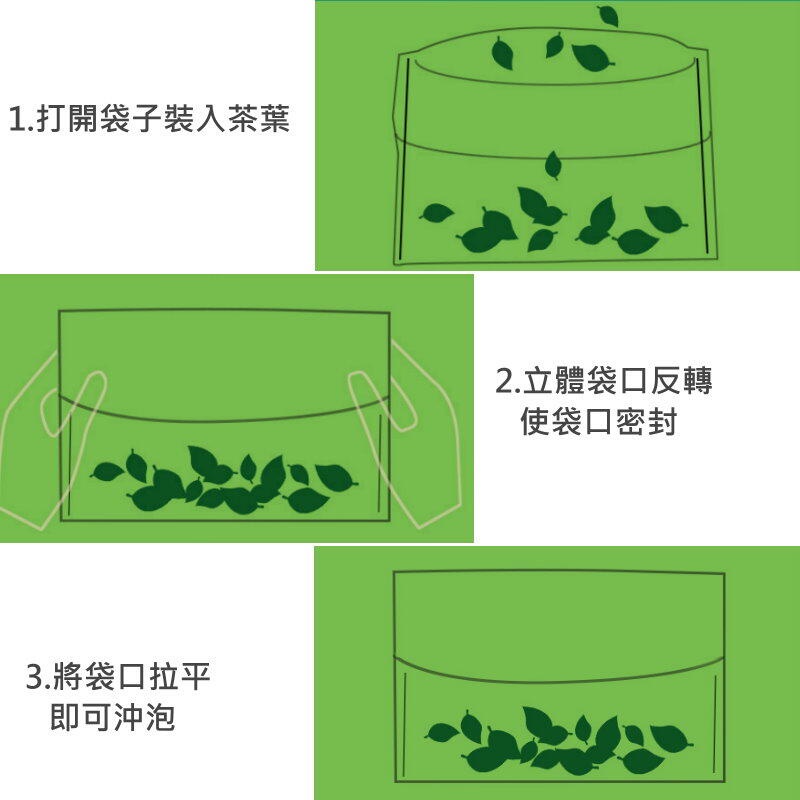 1.打開袋子裝入茶葉

2.立體袋口反轉
使袋口密封

3.將袋口拉平
即可沖泡