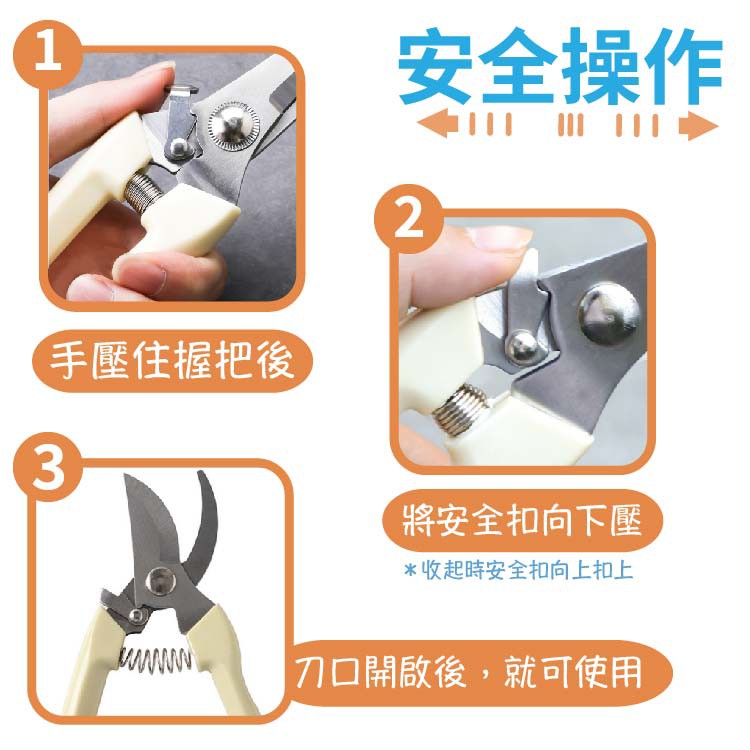 安全操作

1
手壓住握把後

2
將安全扣向下壓
*收起時安全扣向上扣上

3
刀口開啟後，就可使用