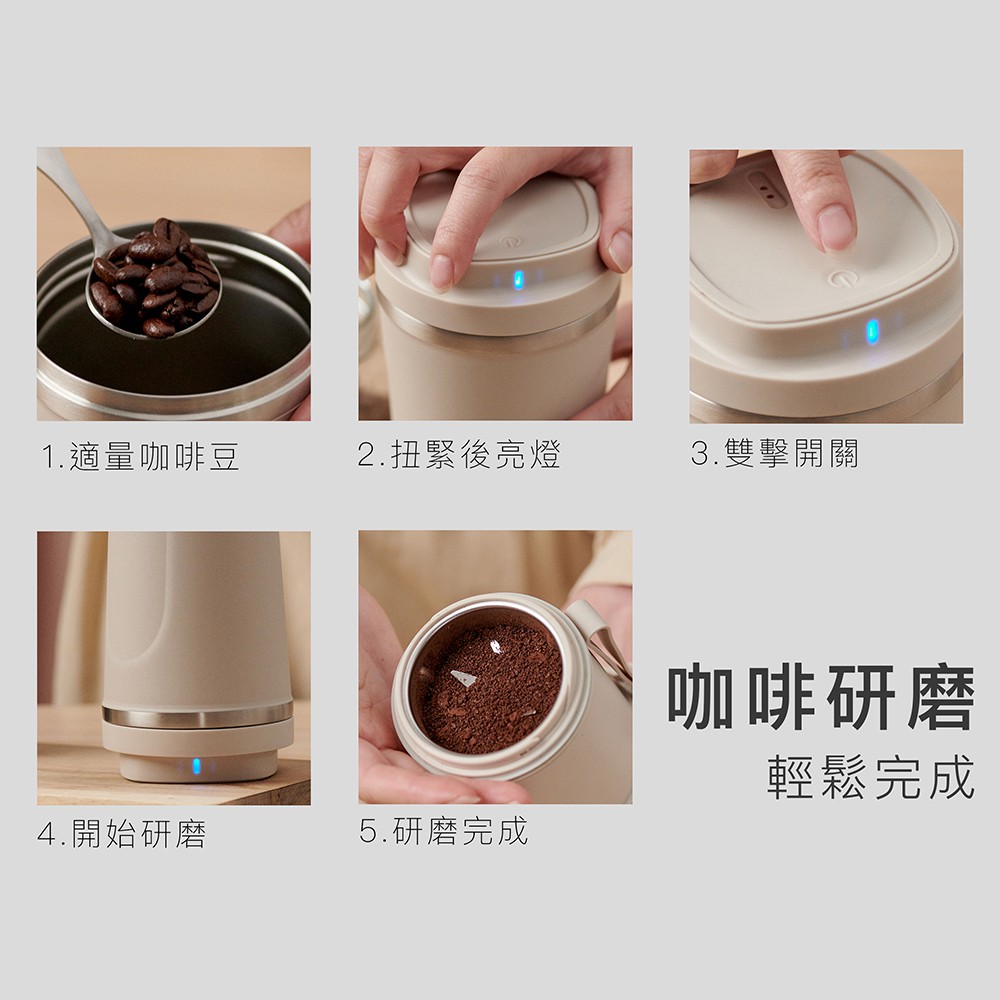 1.適量咖啡豆

2.扭緊後亮燈

3.雙擊開關

4.開始研磨

5.研磨完成

咖啡研磨
輕鬆完成