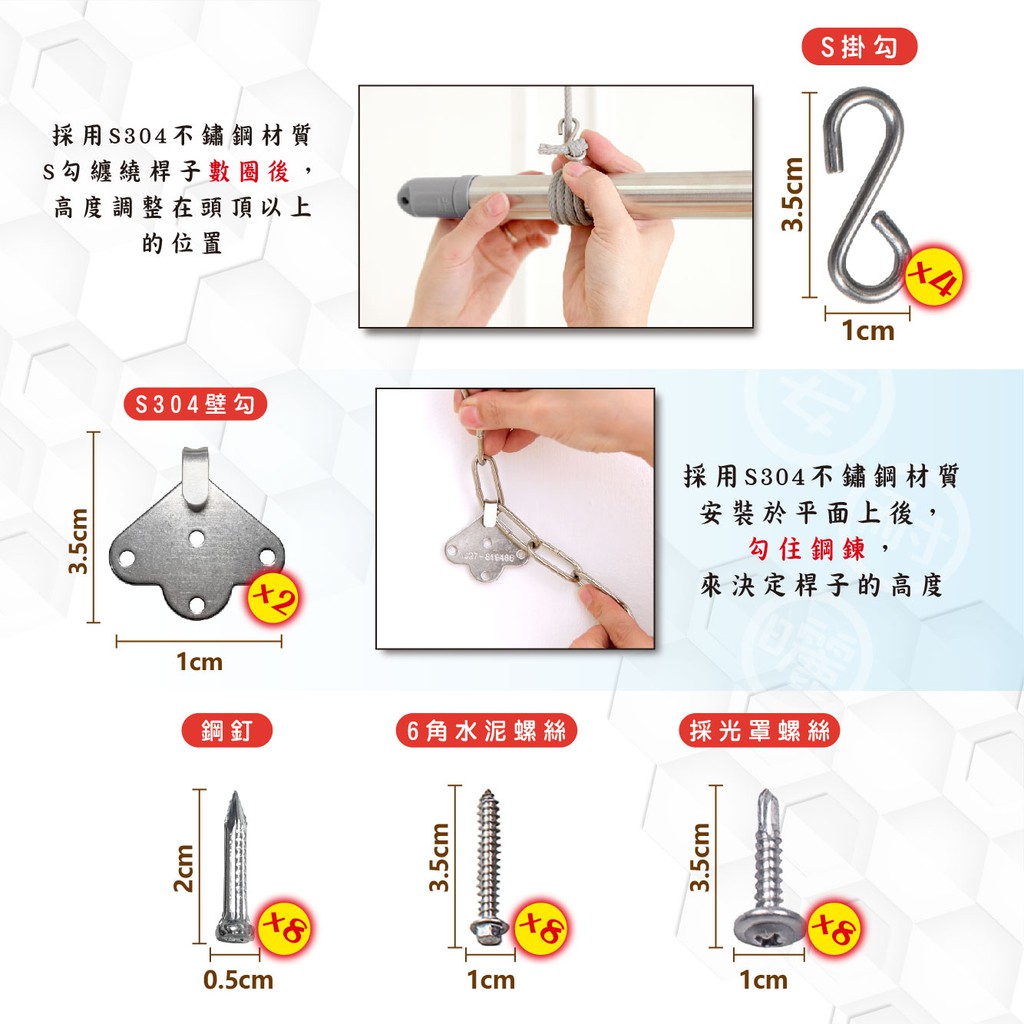 採用S304不鏽鋼材質
S勾纏繞桿子數圈後，
高度調整在頭頂以上
的位置

S掛勾

3.5cm

x4

1cm

S304壁勾

3.5cm

x2

1cm

採用S304不鏽鋼材質
安裝於平面上後，
勾住鋼鍊，
來決定桿子的高度

鋼釘

2cm

x8

0.5cm

6角水泥螺絲

3.5cm

x8

1cm

採光罩螺絲

3.5cm

x8

1cm