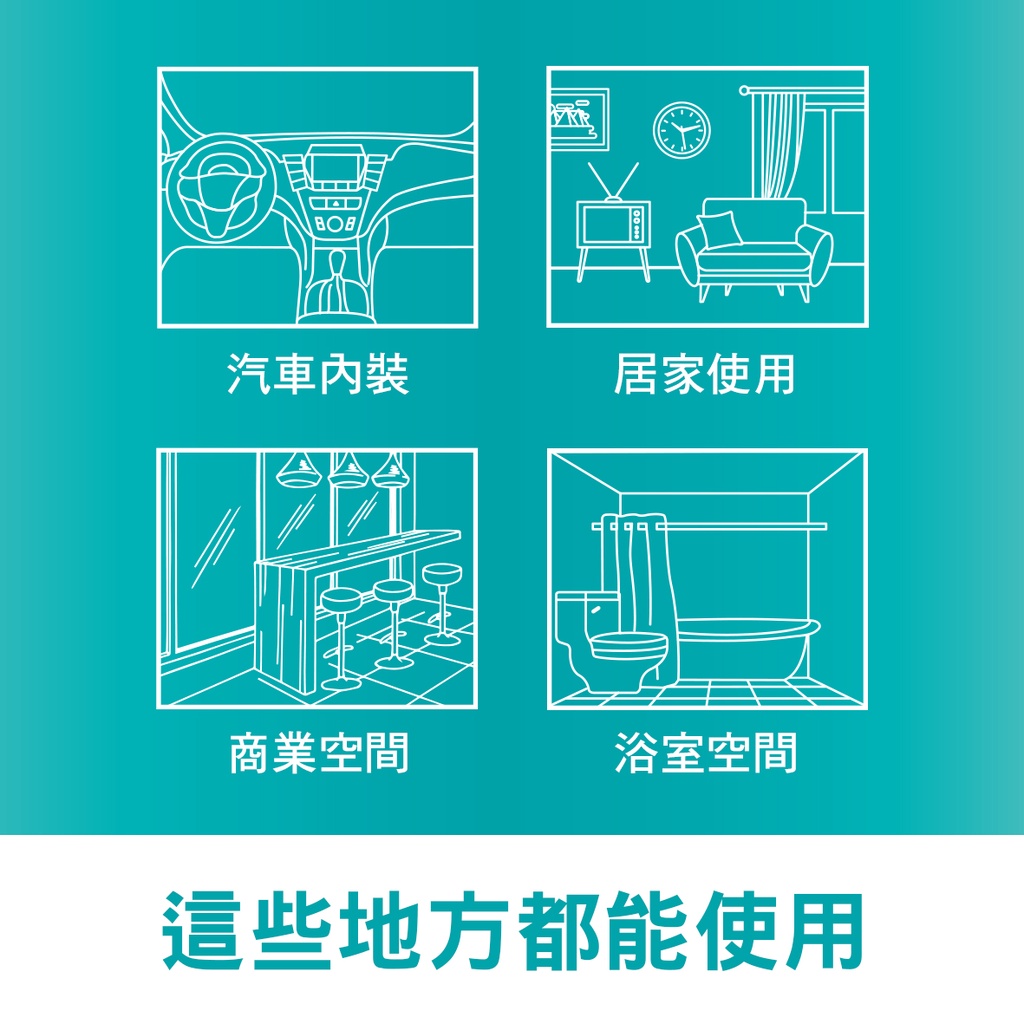 汽車內裝

居家使用

商業空間

浴室空間

這些地方都能使用