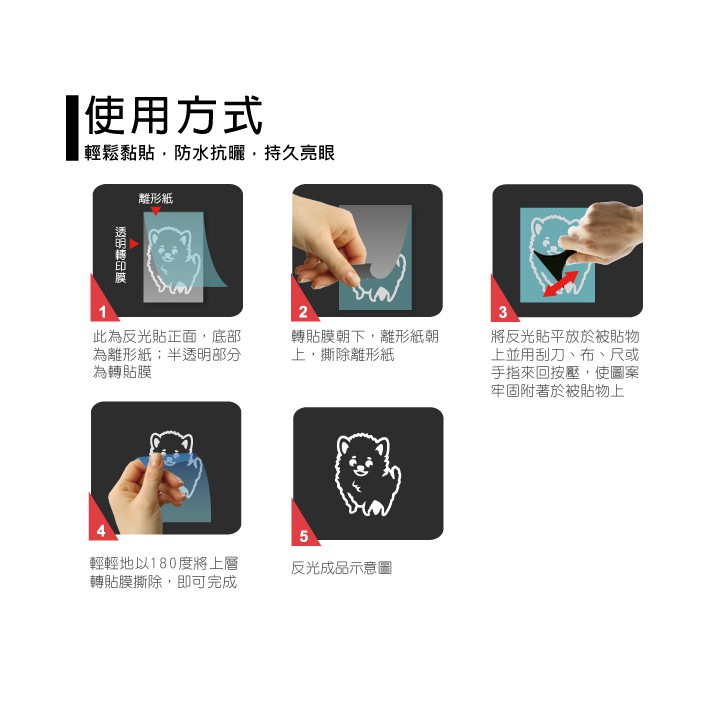 使用方式
輕鬆黏貼，防水抗曬，持久亮眼

離形紙
透明轉印膜
1
此為反光貼正面，底部為離形紙；半透明部分為轉貼膜

2
轉貼膜朝下，離形紙朝上，撕除離形紙

3
將反光貼平放於被貼物上並用刮刀、布、尺或手指來回按壓，使圖案牢固附著於被貼物上

4
輕輕地以180度將上層轉貼膜撕除，即可完成

5
反光成品示意圖