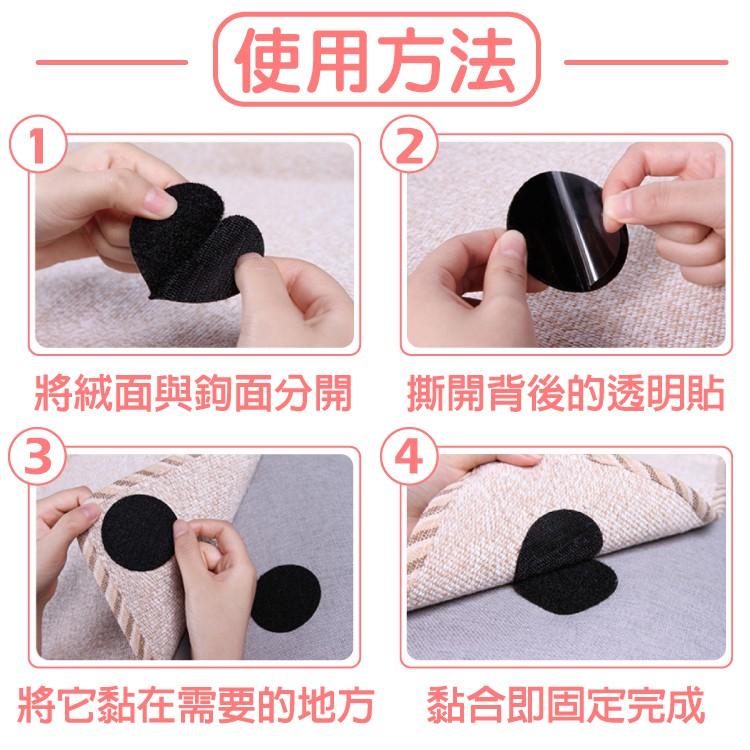 使用方法

1

將絨面與鉤面分開

2

撕開背後的透明貼

3

將它黏在需要的地方

4

黏合即固定完成