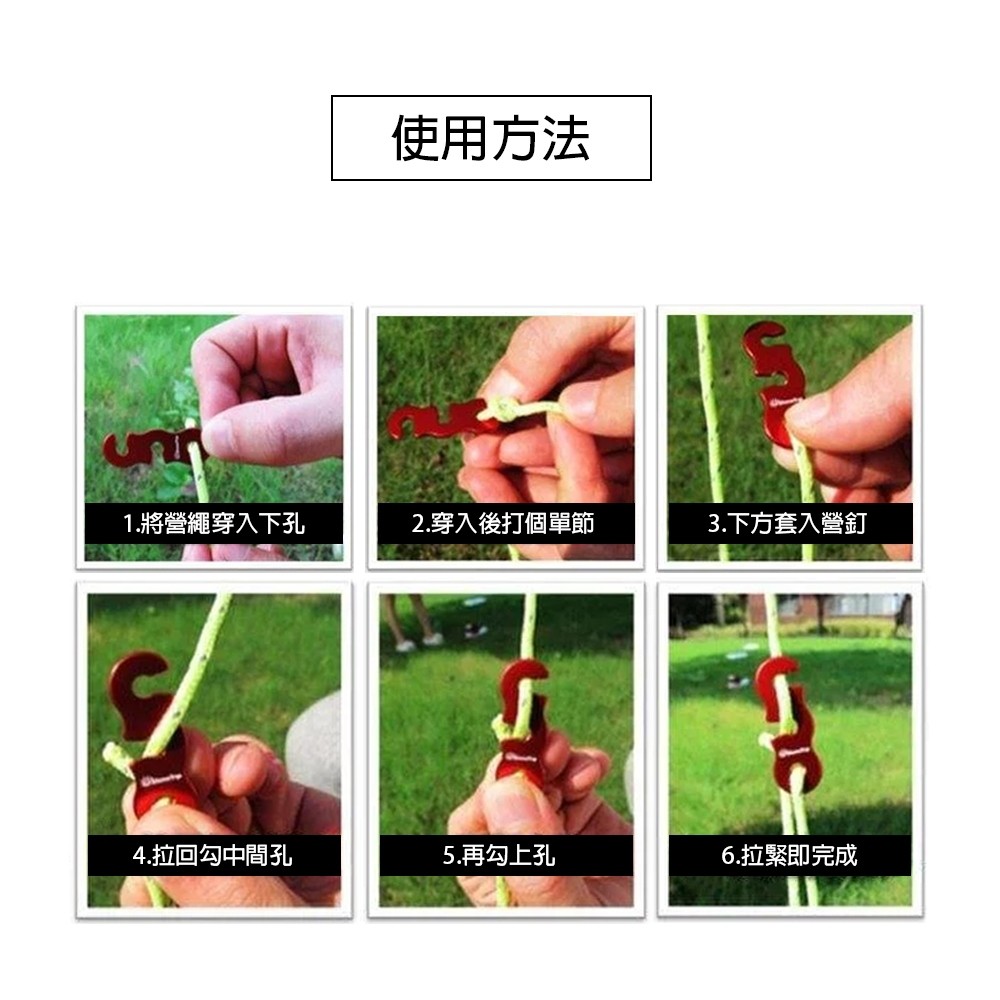 使用方法

1.將營繩穿入下孔

2.穿入後打個單節

3.下方套入營釘

4.拉回勾中間孔

5.再勾上孔

6.拉緊即完成