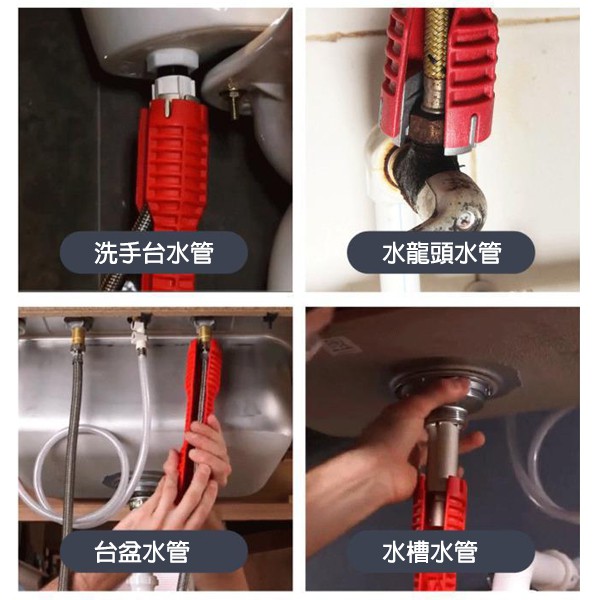 洗手台水管

水龍頭水管

台盆水管

水槽水管