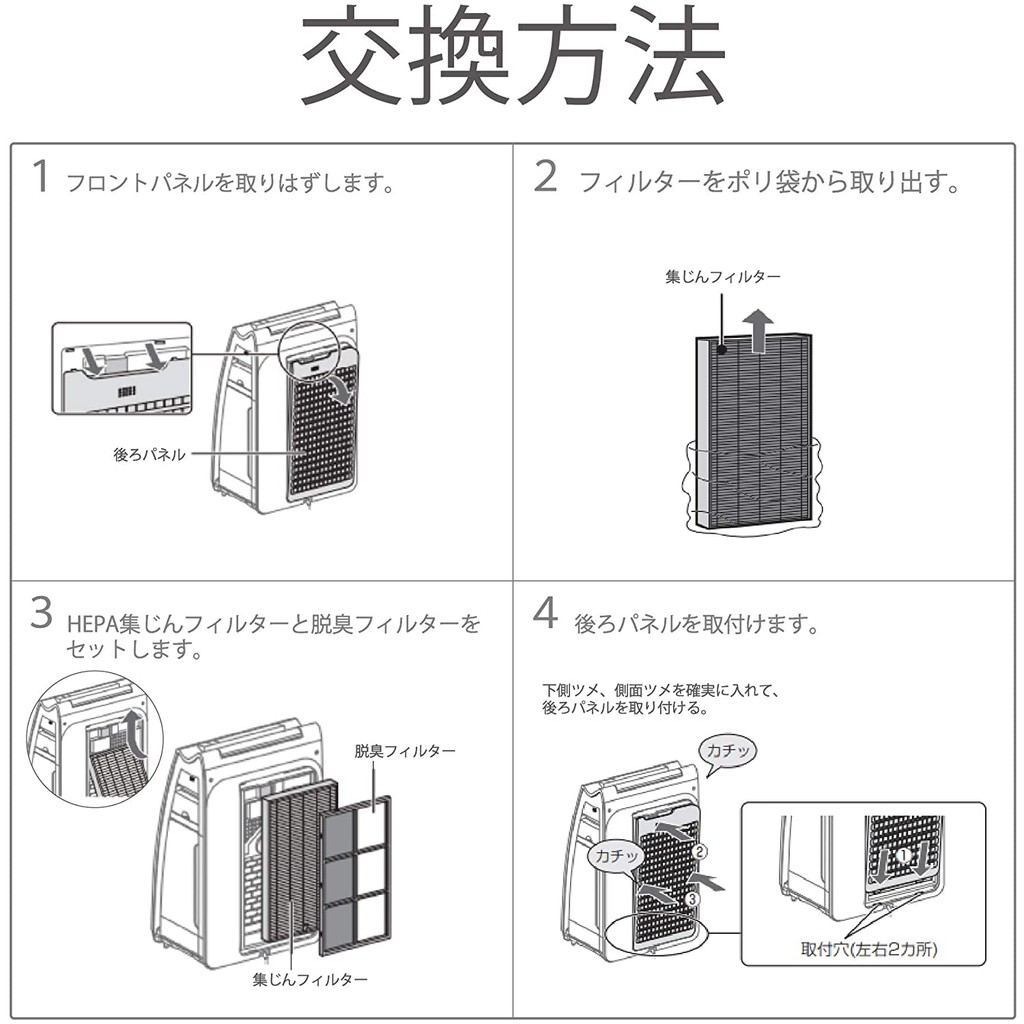 交換方法

1 フロントパネルを取りはずします。

後ろパネル

2 フィルターをポリ袋から取り出す。

集じんフィルター

3 HEPA集じんフィルターと脱臭フィルターをセットします。

脱臭フィルター

集じんフィルター

4 後ろパネルを取付けます。

下側ツメ、側面ツメを確実に入れて、後ろパネルを取り付ける。

カチッ

カチッ

2

3

1

取付穴(左右2カ所)