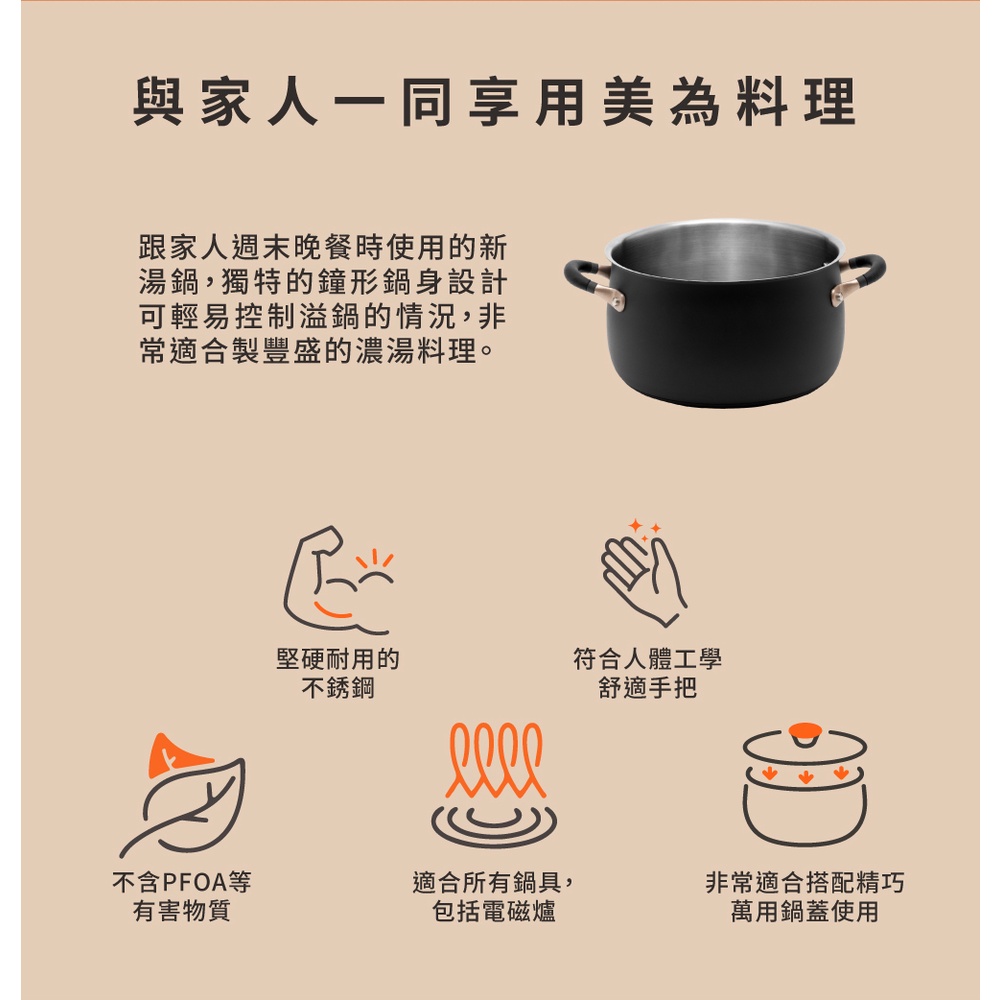 與家人一同享用美為料理

跟家人週末晚餐時使用的新湯鍋，獨特的鐘形鍋身設計可輕易控制溢鍋的情況，非常適合製豐盛的濃湯料理。

堅硬耐用的
不銹鋼

符合人體工學
舒適手把

不含PFOA等
有害物質

適合所有鍋具，
包括電磁爐

非常適合搭配精巧
萬用鍋蓋使用