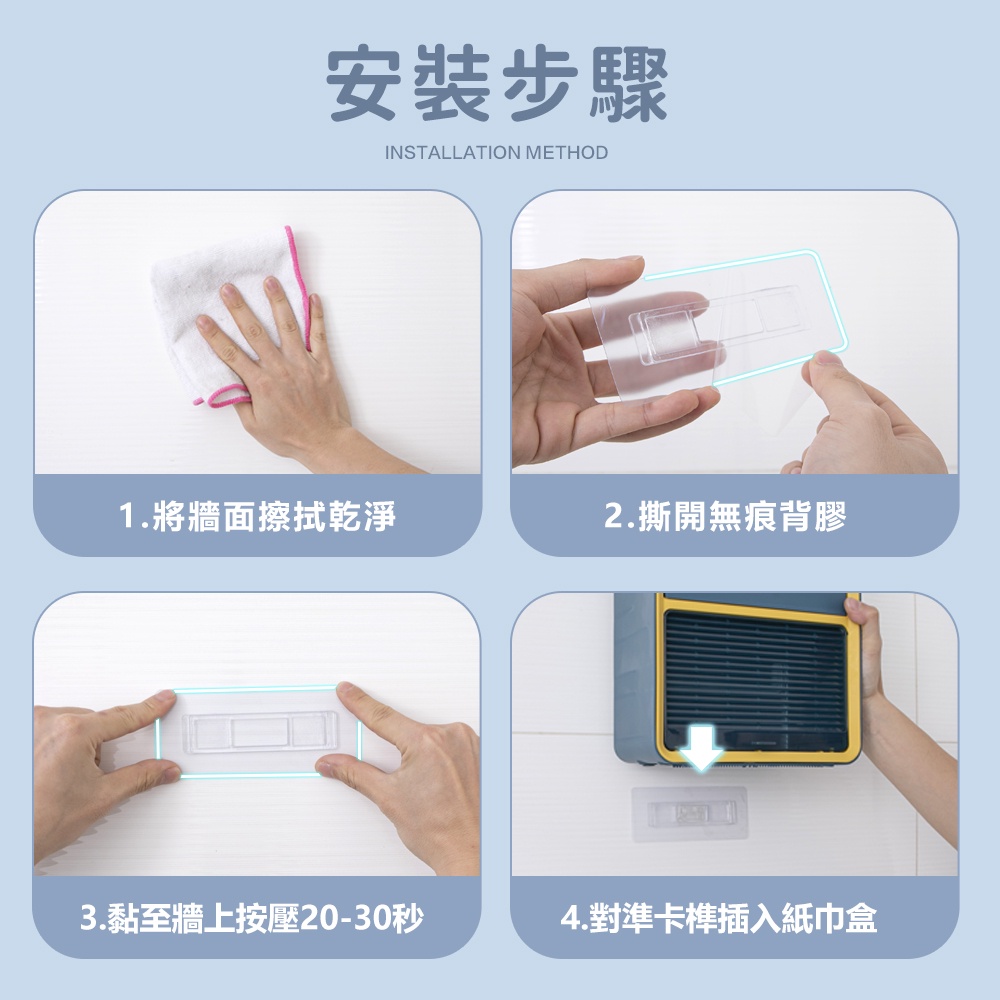 安裝步驟

INSTALLATION METHOD

1.將牆面擦拭乾淨

2.撕開無痕背膠

3.黏至牆上按壓20-30秒

4.對準卡榫插入紙巾盒