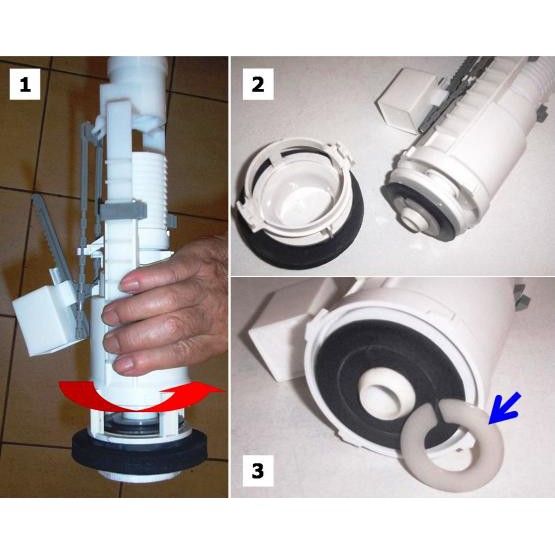 1

2

3