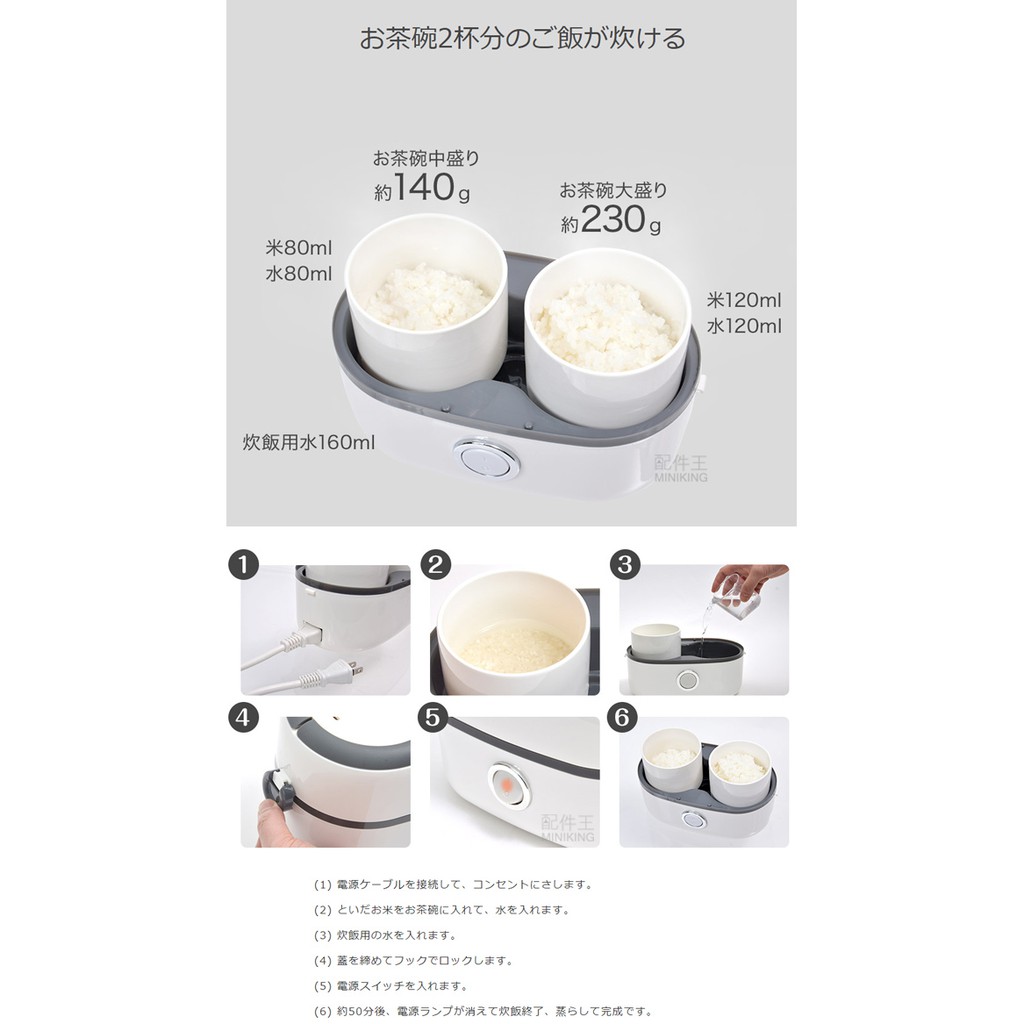 お茶碗2杯分のご飯が炊ける

お茶碗中盛り
約140g

お茶碗大盛り
約230g

米80ml
水80ml

米120ml
水120ml

炊飯用水160ml

配件王
MINIKING

1

2

3

4

5

6

配件王
MINIKING

(1) 電源ケーブルを接続して、コンセントにさします。

(2) といだお米をお茶碗に入れて、水を入れます。

(3) 炊飯用の水を入れます。

(4) 蓋を締めてフックでロックします。

(5) 電源スイッチを入れます。

(6) 約50分後、電源ランプが消えて炊飯終了、蒸らして完成です。