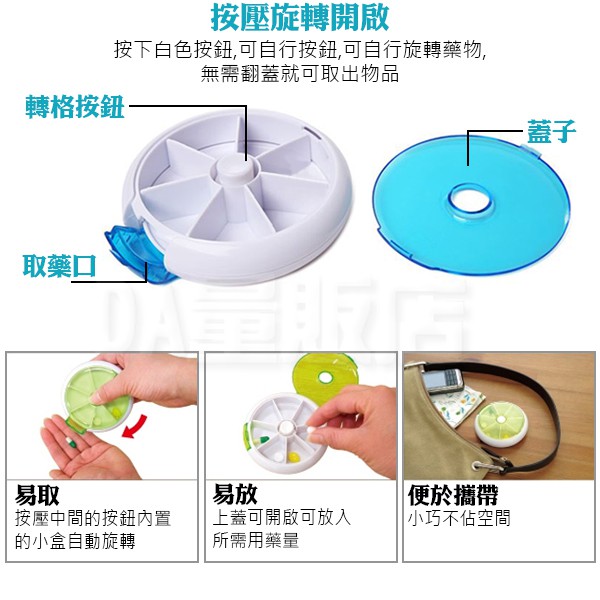 按壓旋轉開啟

按下白色按鈕,可自行按鈕,可自行旋轉藥物,無需翻蓋就可取出物品

轉格按鈕

蓋子

取藥口

DA量販店

易取
按壓中間的按鈕內置的小盒自動旋轉

易放
上蓋可開啟可放入所需用藥量

便於攜帶
小巧不佔空間