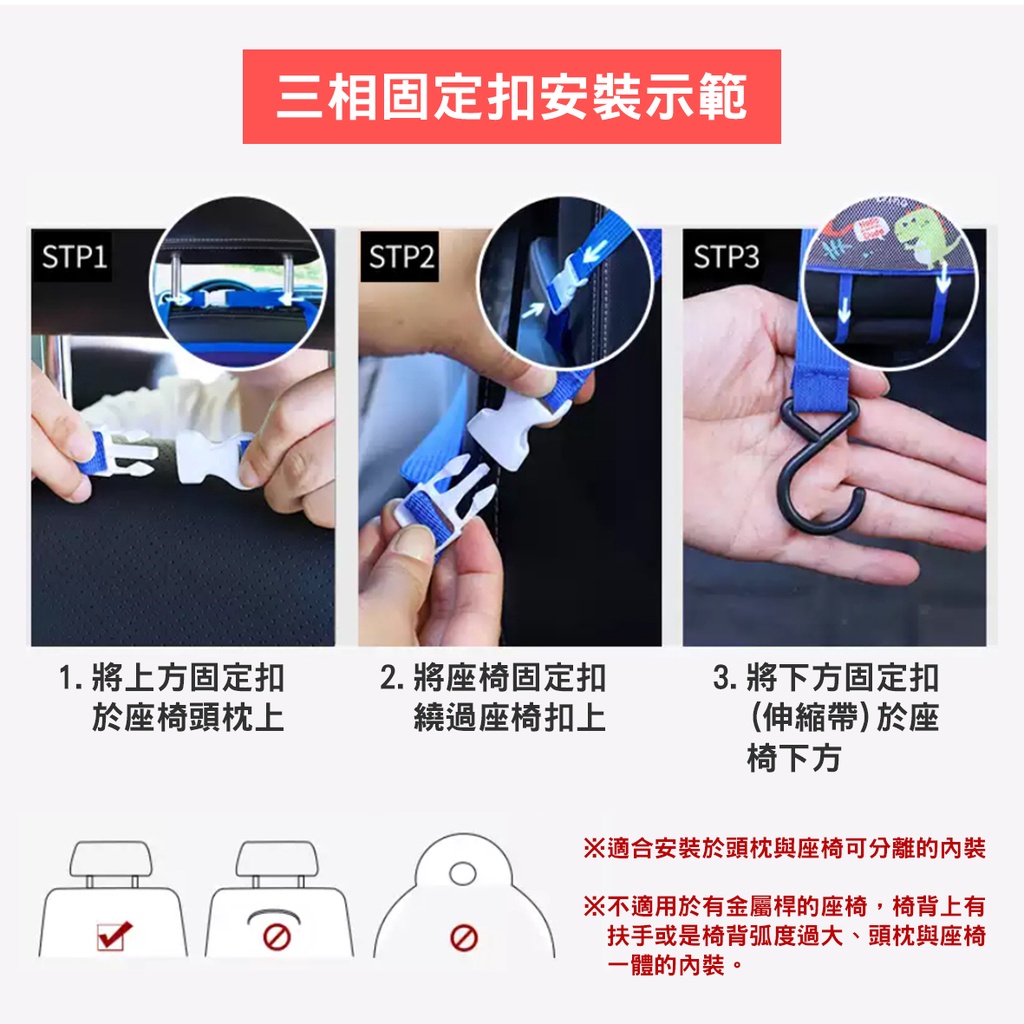 三相固定扣安裝示範

STP1

STP2

STP3

1. 將上方固定扣於座椅頭枕上

2. 將座椅固定扣繞過座椅扣上

3. 將下方固定扣(伸縮帶)於座椅下方

※適合安裝於頭枕與座椅可分離的內裝

※不適用於有金屬桿的座椅，椅背上有扶手或是椅背弧度過大、頭枕與座椅一體的內裝。