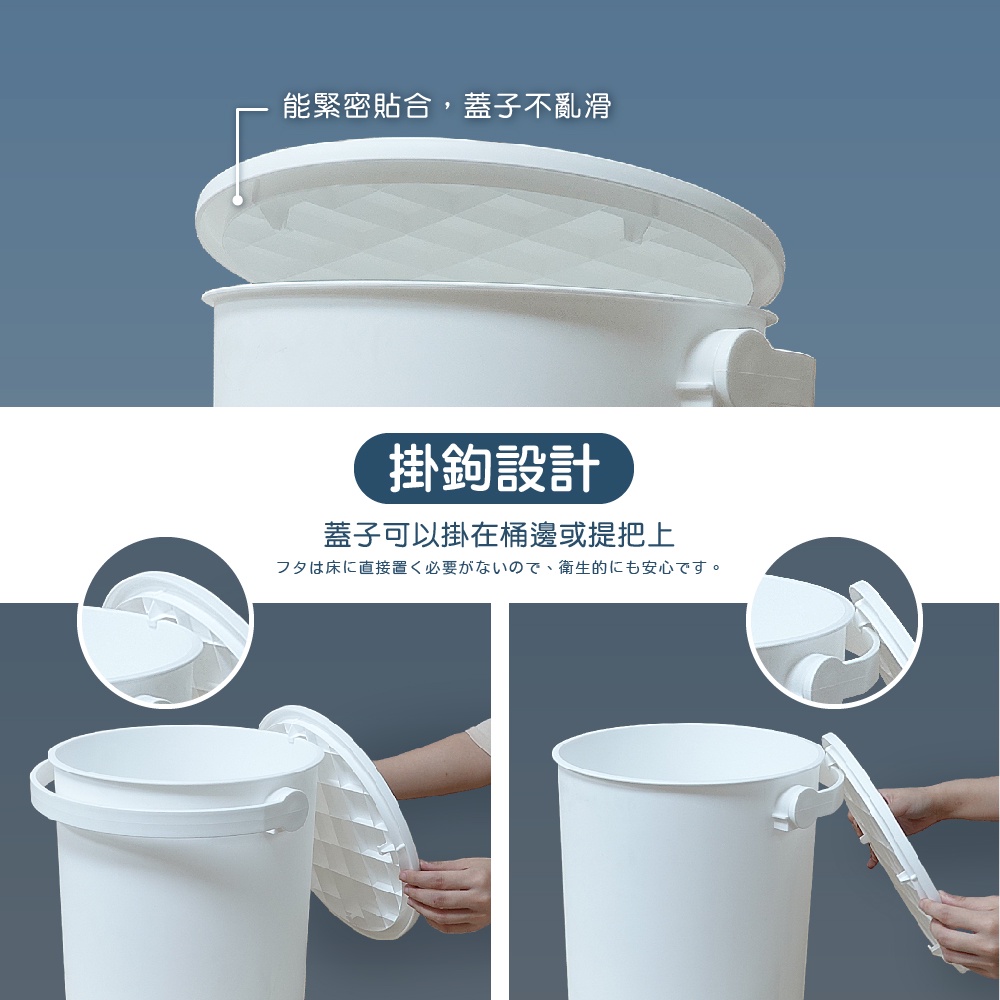 能緊密貼合，蓋子不亂滑

掛鉤設計

蓋子可以掛在桶邊或提把上

フタは床に直接置く必要がないので、衛生的にも安心です。