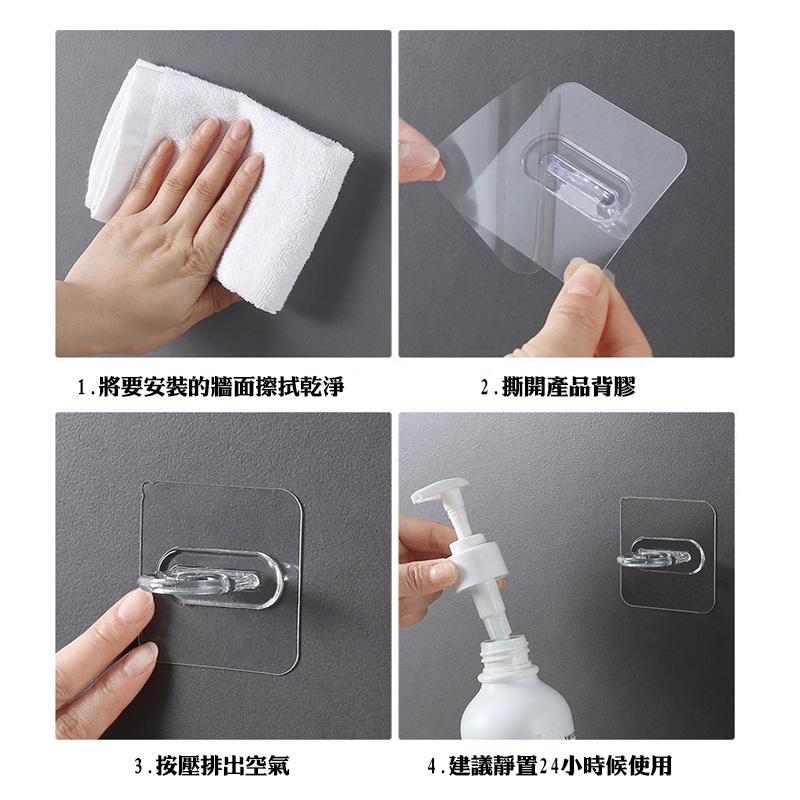 1.將要安裝的牆面擦拭乾淨

2.撕開產品背膠

3.按壓排出空氣

4.建議靜置24小時候使用