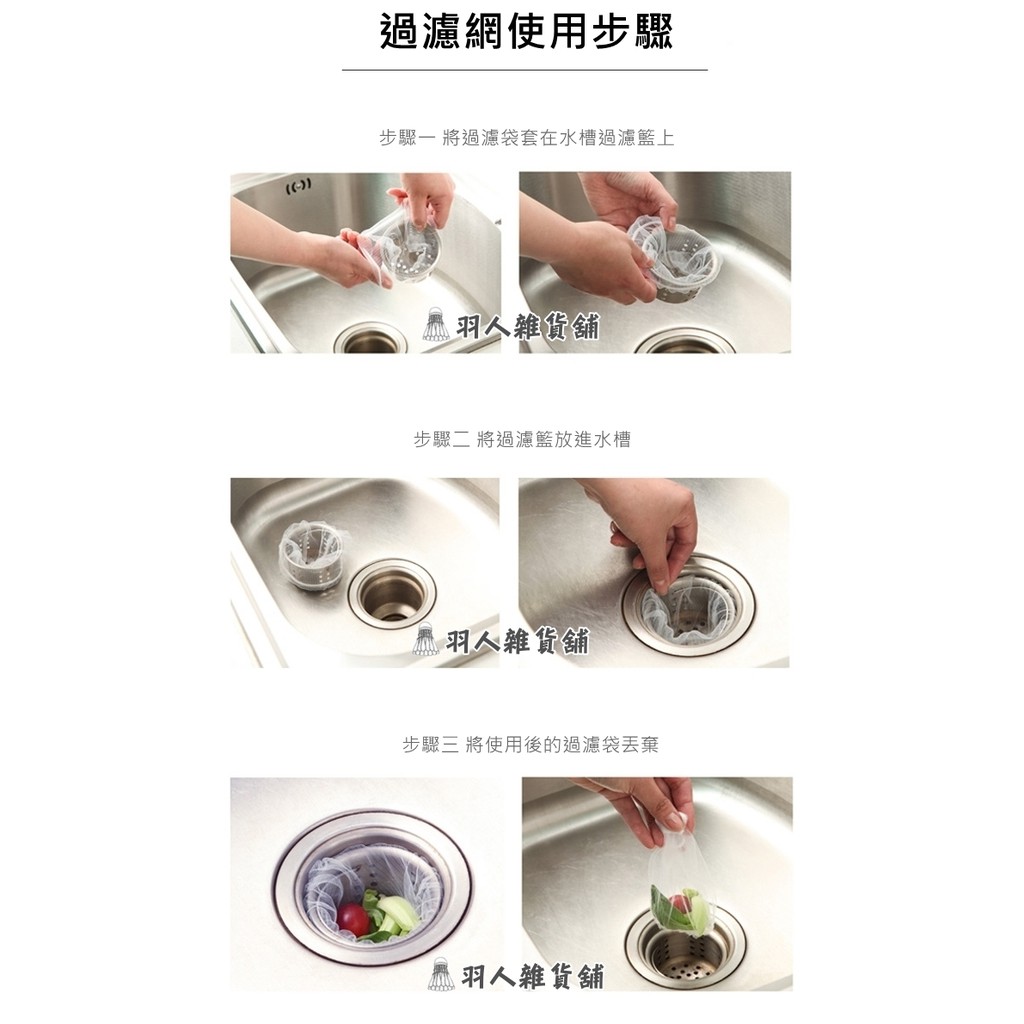 過濾網使用步驟

步驟一 將過濾袋套在水槽過濾籃上

羽人雜貨舖

步驟二 將過濾籃放進水槽

羽人雜貨舖

步驟三 將使用後的過濾袋丟棄

羽人雜貨舖