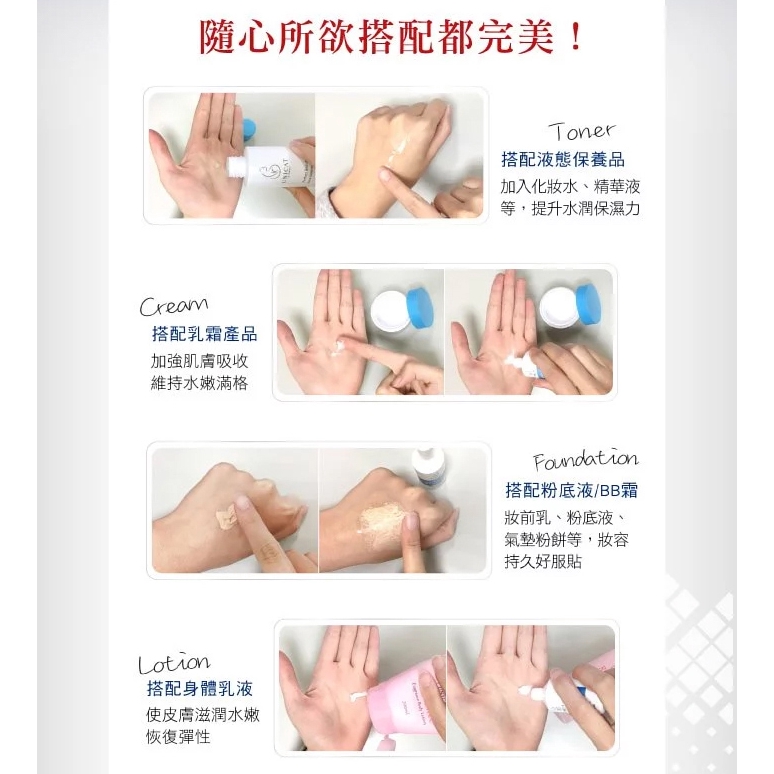 隨心所欲搭配都完美！

Toner
搭配液態保養品
加入化妝水、精華液等，提升水潤保濕力

Cream
搭配乳霜產品
加強肌膚吸收
維持水嫩滿格

Foundation
搭配粉底液/BB霜
妝前乳、粉底液、氣墊粉餅等，妝容持久好服貼

Lotion
搭配身體乳液
使皮膚滋潤水嫩
恢復彈性