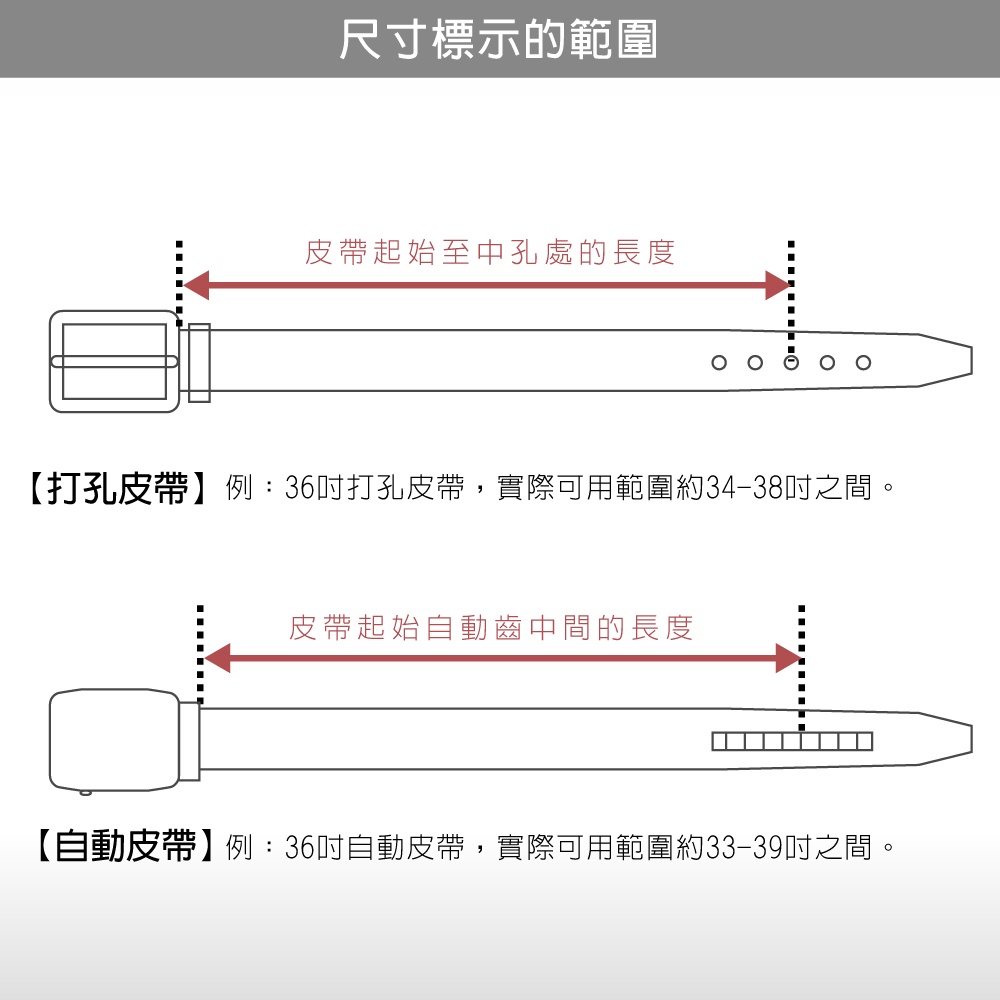 尺寸標示的範圍

皮帶起始至中孔處的長度

【打孔皮帶】例：36吋打孔皮帶，實際可用範圍約34-38吋之間。

皮帶起始自動齒中間的長度

【自動皮帶】例：36吋自動皮帶，實際可用範圍約33-39吋之間。