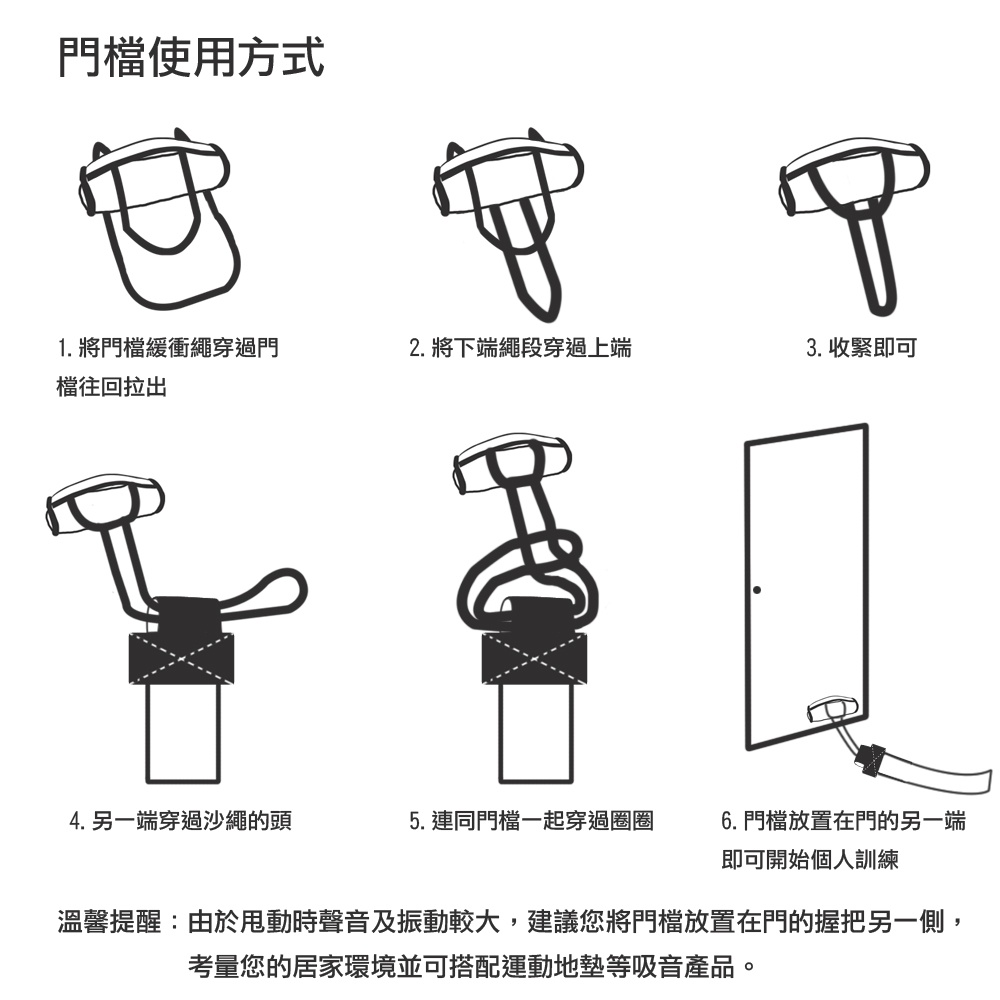 門檔使用方式

1. 將門檔緩衝繩穿過門檔往回拉出

2. 將下端繩段穿過上端

3. 收緊即可

4. 另一端穿過沙繩的頭

5. 連同門檔一起穿過圈圈

6. 門檔放置在門的另一端即可開始個人訓練

溫馨提醒：由於甩動時聲音及振動較大，建議您將門檔放置在門的握把另一側，考量您的居家環境並可搭配運動地墊等吸音產品。