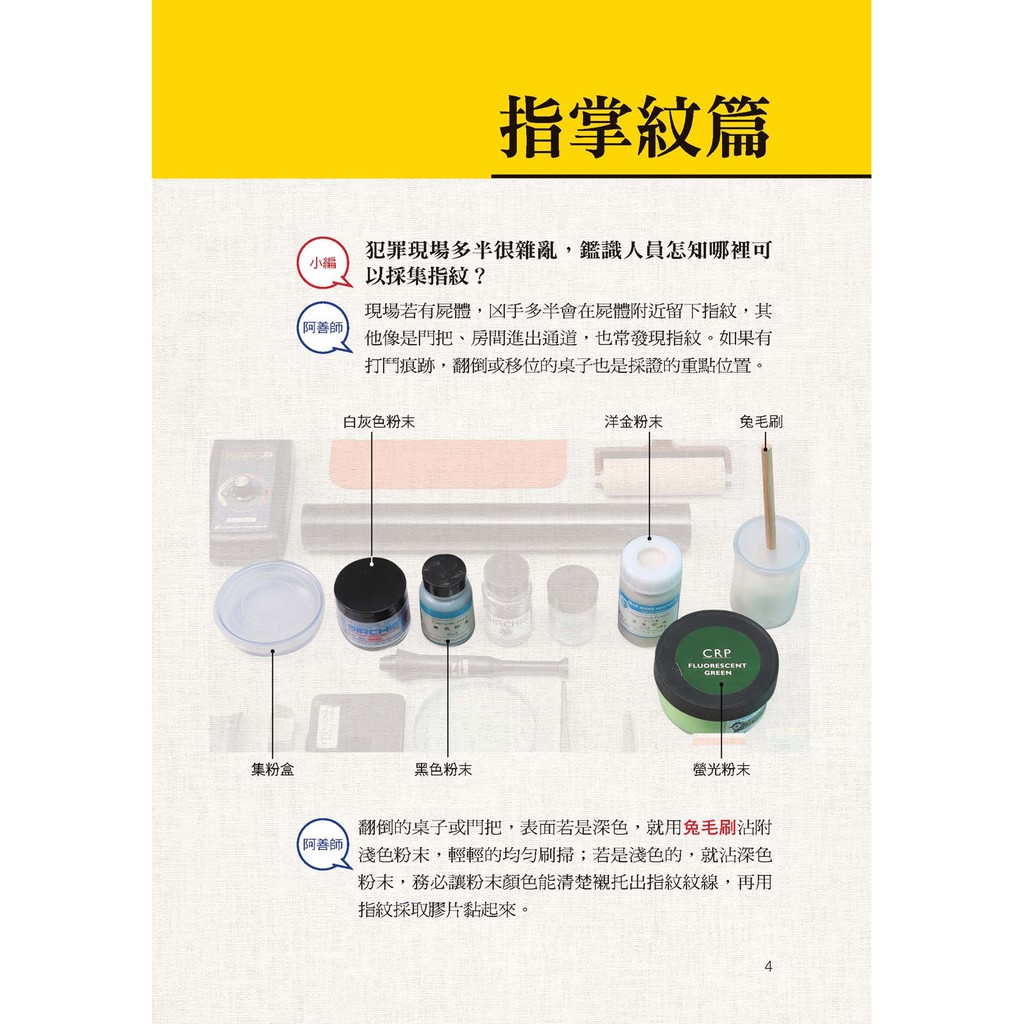 指掌紋篇

小編
犯罪現場多半很雜亂，鑑識人員怎知哪裡可以採集指紋？

阿善師
現場若有屍體，凶手多半會在屍體附近留下指紋，其他像是門把、房間進出通道，也常發現指紋。如果有打鬥痕跡，翻倒或移位的桌子也是採證的重點位置。

白灰色粉末
洋金粉末
兔毛刷
CRP
FLUORESCENT GREEN
集粉盒
黑色粉末
螢光粉末

阿善師
翻倒的桌子或門把，表面若是深色，就用兔毛刷沾附淺色粉末，輕輕的均勻刷掃；若是淺色的，就沾深色粉末，務必讓粉末顏色能清楚襯托出指紋紋線，再用指紋採取膠片黏起來。

4