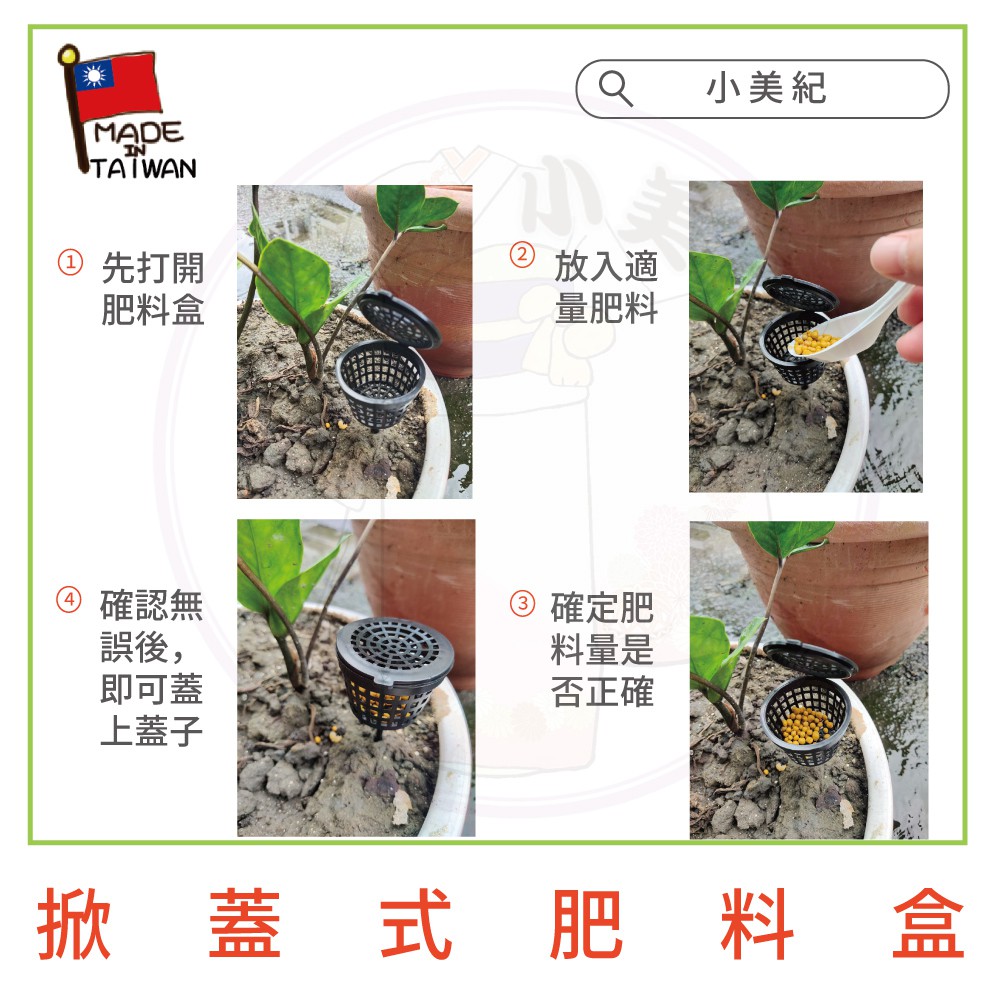 MADE IN TAIWAN

小美紀

① 先打開肥料盒

② 放入適量肥料

④ 確認無誤後，即可蓋上蓋子

③ 確定肥料量是否正確

掀蓋式肥料盒