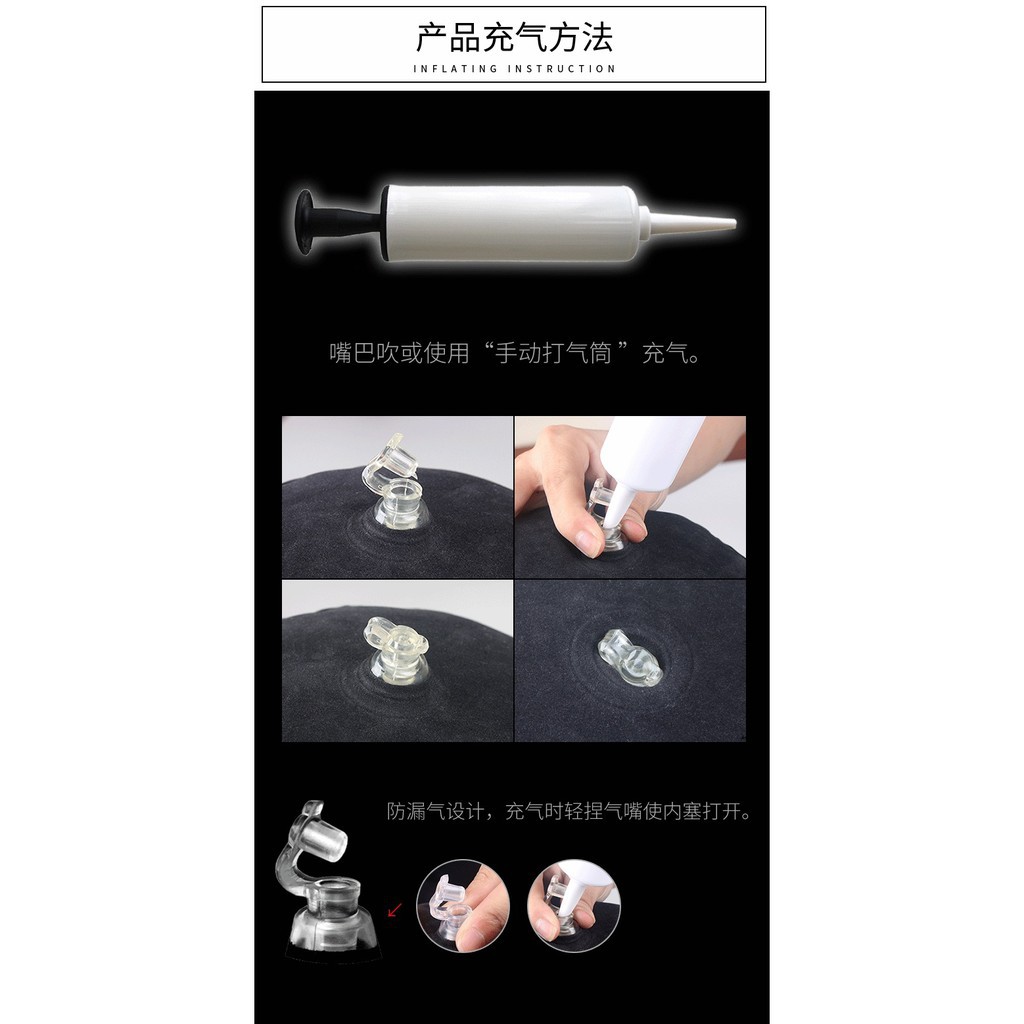 产品充气方法
INFLATING INSTRUCTION

嘴巴吹或使用“手动打气筒”充气。

防漏气设计，充气时轻捏气嘴使内塞打开。