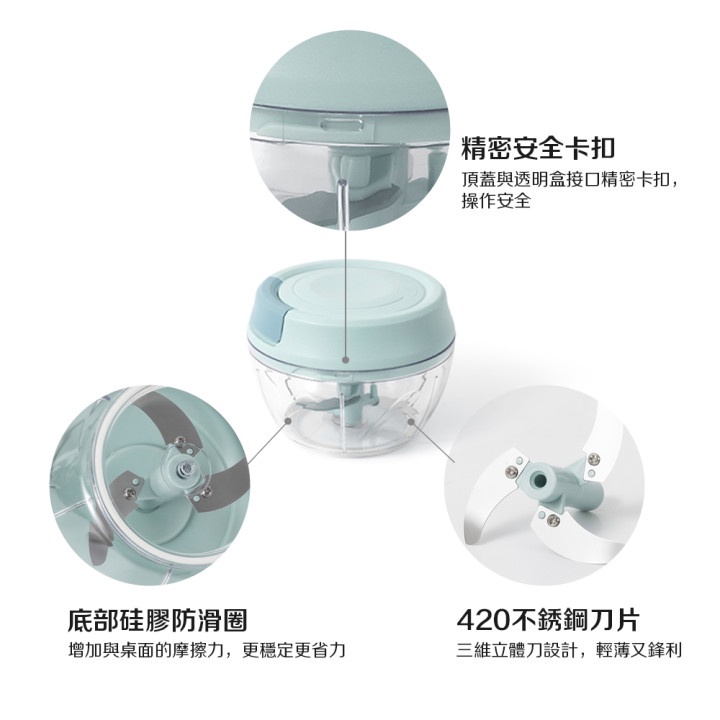 精密安全卡扣
頂蓋與透明盒接口精密卡扣，操作安全

底部硅膠防滑圈
增加與桌面的摩擦力，更穩定更省力

420不銹鋼刀片
三維立體刀設計，輕薄又鋒利