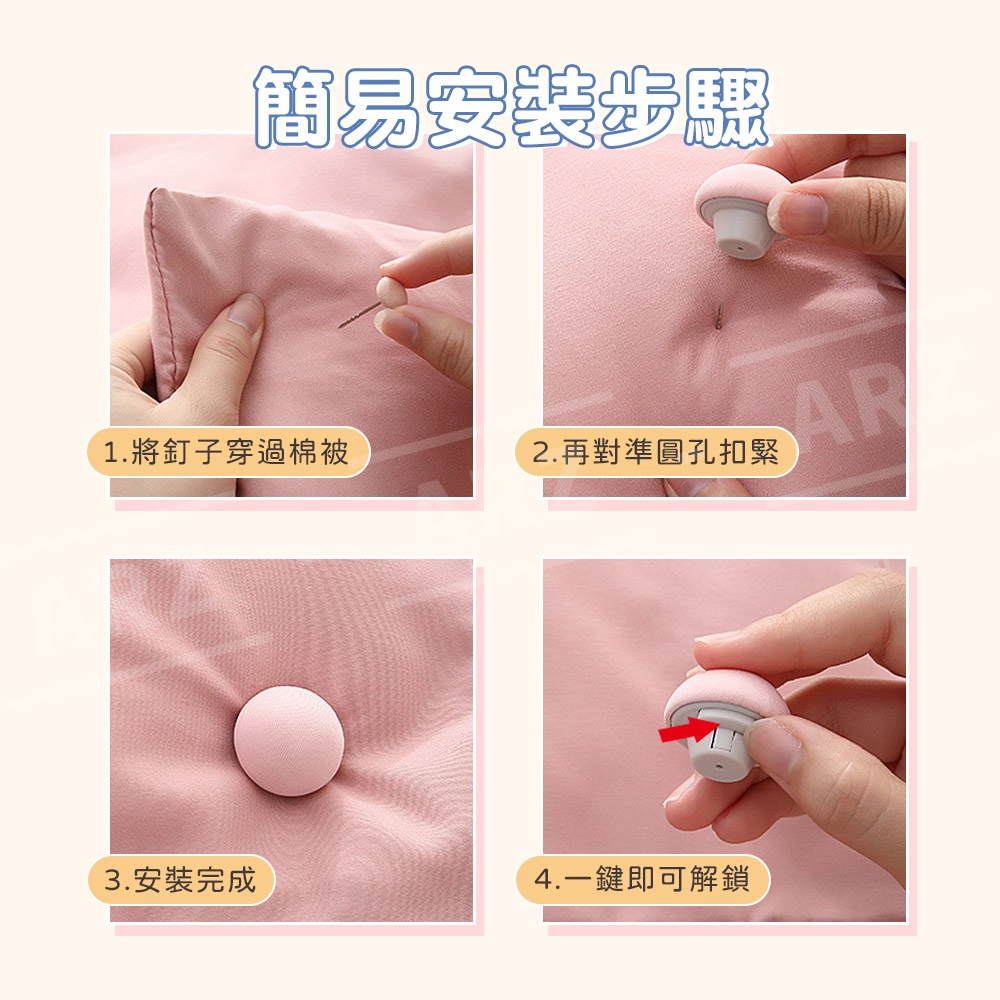 簡易安裝步驟

1.將釘子穿過棉被

2.再對準圓孔扣緊

3.安裝完成

4.一鍵即可解鎖