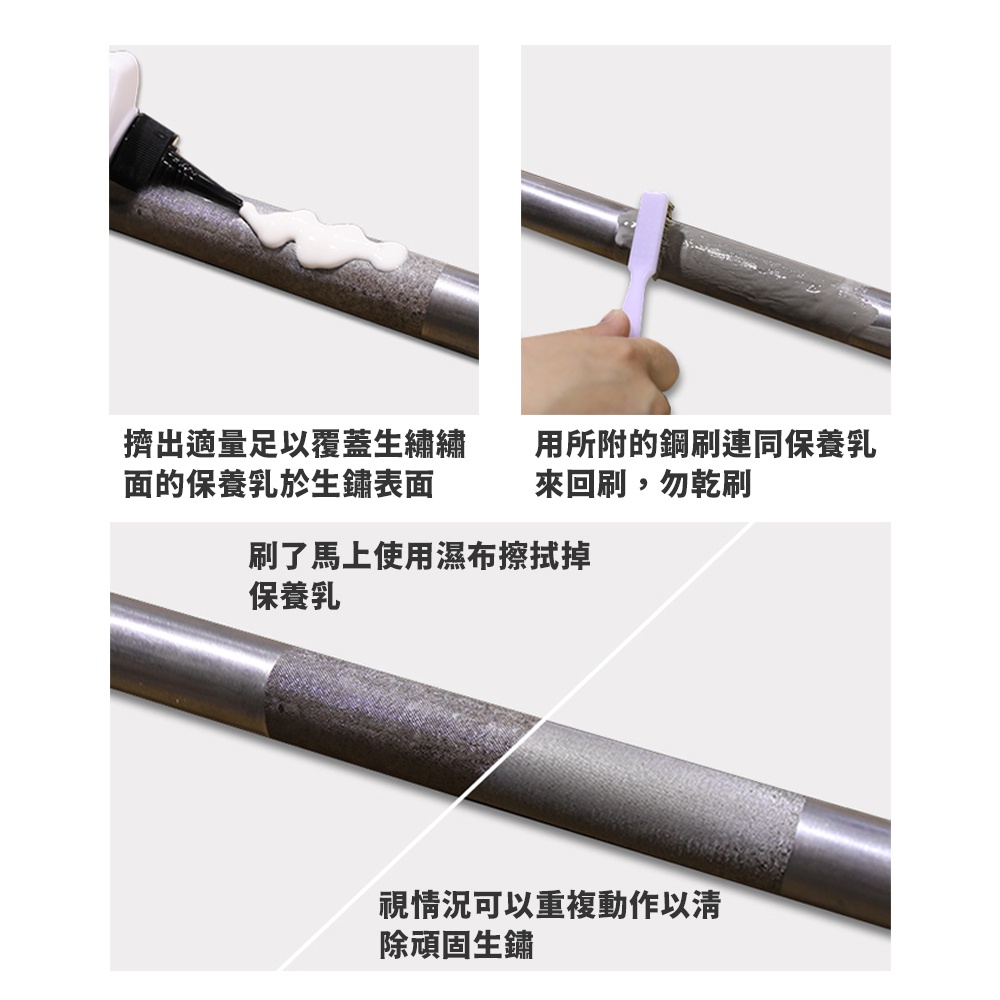 擠出適量足以覆蓋生鏽鏽面的保養乳於生鏽表面

用所附的鋼刷連同保養乳來回刷，勿乾刷

刷了馬上使用濕布擦拭掉保養乳

視情況可以重複動作以清除頑固生鏽