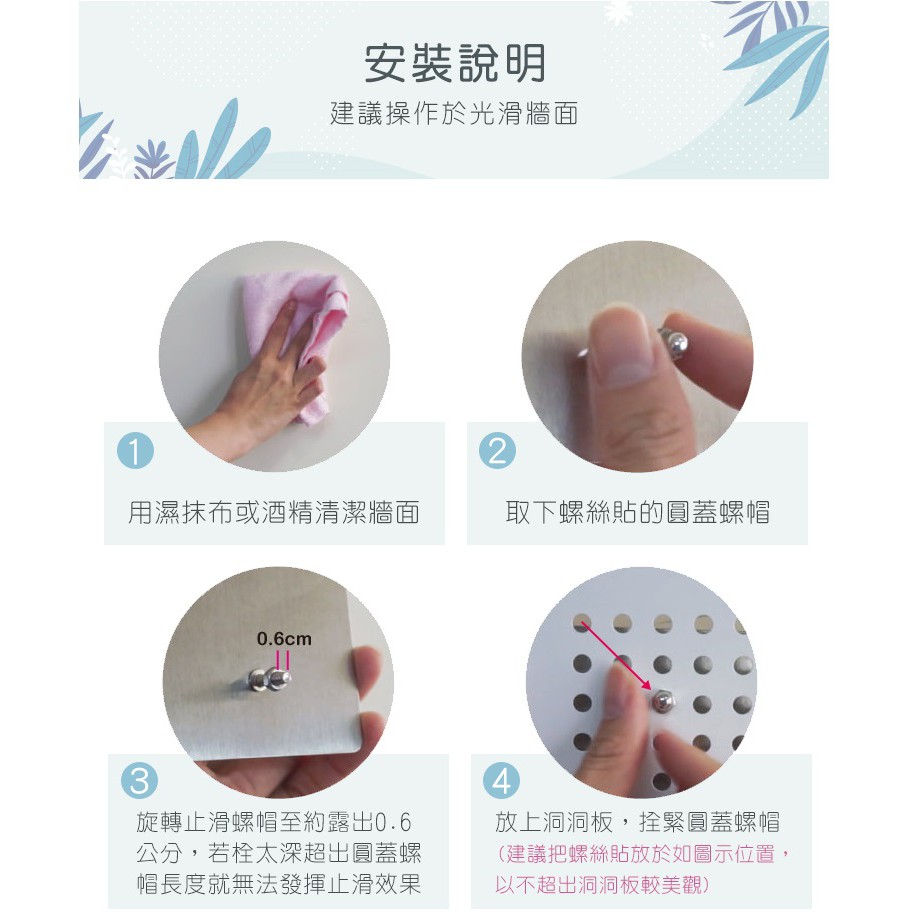 安裝說明
建議操作於光滑牆面

1
用濕抹布或酒精清潔牆面

2
取下螺絲貼的圓蓋螺帽

0.6cm

3
旋轉止滑螺帽至約露出0.6公分，若栓太深超出圓蓋螺帽長度就無法發揮止滑效果

4
放上洞洞板，拴緊圓蓋螺帽
(建議把螺絲貼放於如圖示位置，以不超出洞洞板較美觀)