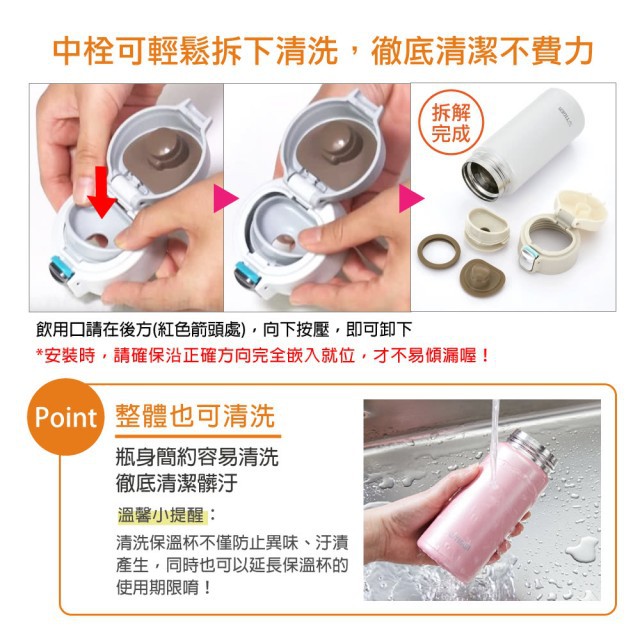 中栓可輕鬆拆下清洗，徹底清潔不費力

拆解完成

飲用口請在後方(紅色箭頭處)，向下按壓，即可卸下
*安裝時，請確保沿正確方向完全嵌入就位，才不易傾漏喔！

Point 整體也可清洗

瓶身簡約容易清洗
徹底清潔髒汙

溫馨小提醒：
清洗保溫杯不僅防止異味、汙漬產生，同時也可以延長保溫杯的使用期限唷！