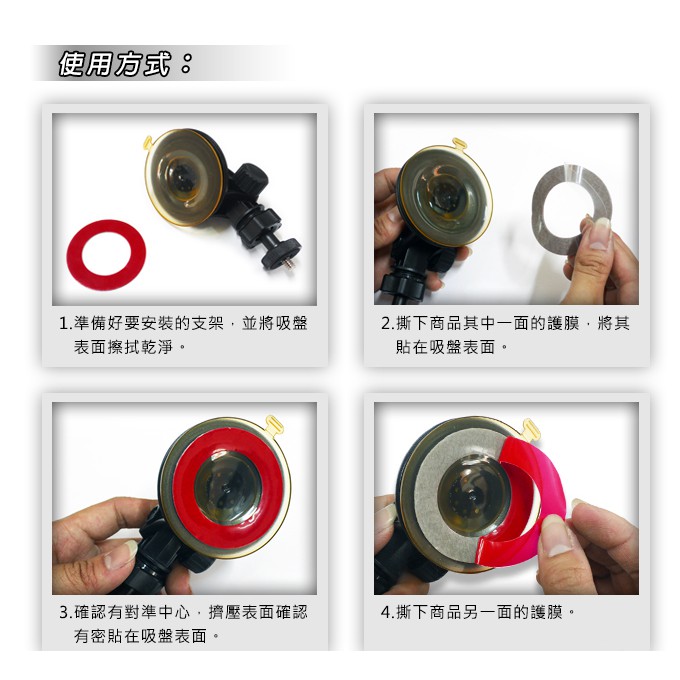 使用方式：

1.準備好要安裝的支架，並將吸盤表面擦拭乾淨。

2.撕下商品其中一面的護膜，將其貼在吸盤表面。

3.確認有對準中心，擠壓表面確認有密貼在吸盤表面。

4.撕下商品另一面的護膜。