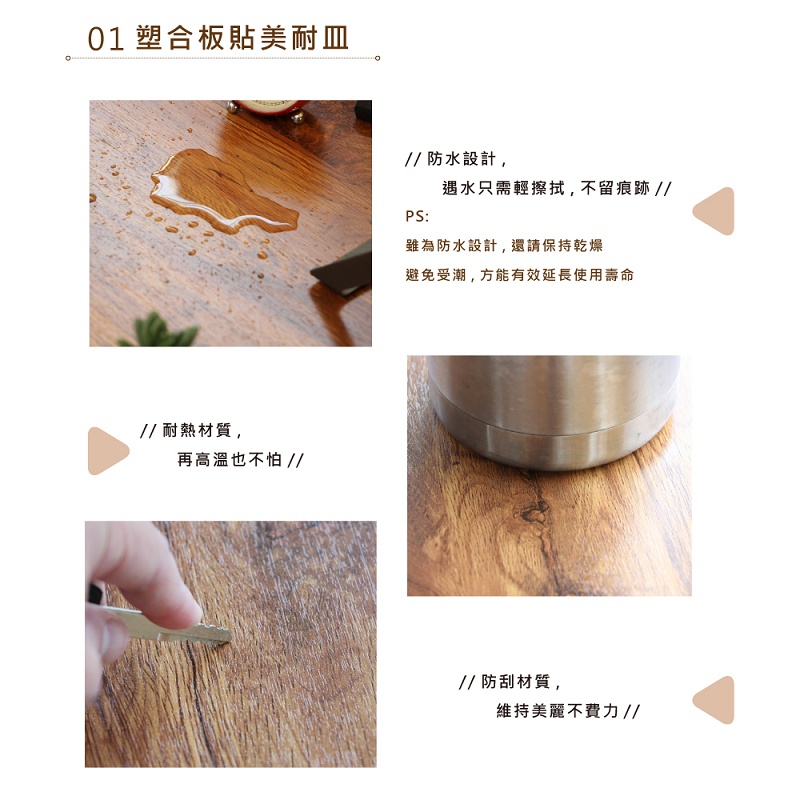 01 塑合板貼美耐皿

// 防水設計，
遇水只需輕擦拭，不留痕跡 //
PS:
雖為防水設計，還請保持乾燥
避免受潮，方能有效延長使用壽命

// 耐熱材質，
再高溫也不怕 //

// 防刮材質，
維持美麗不費力 //