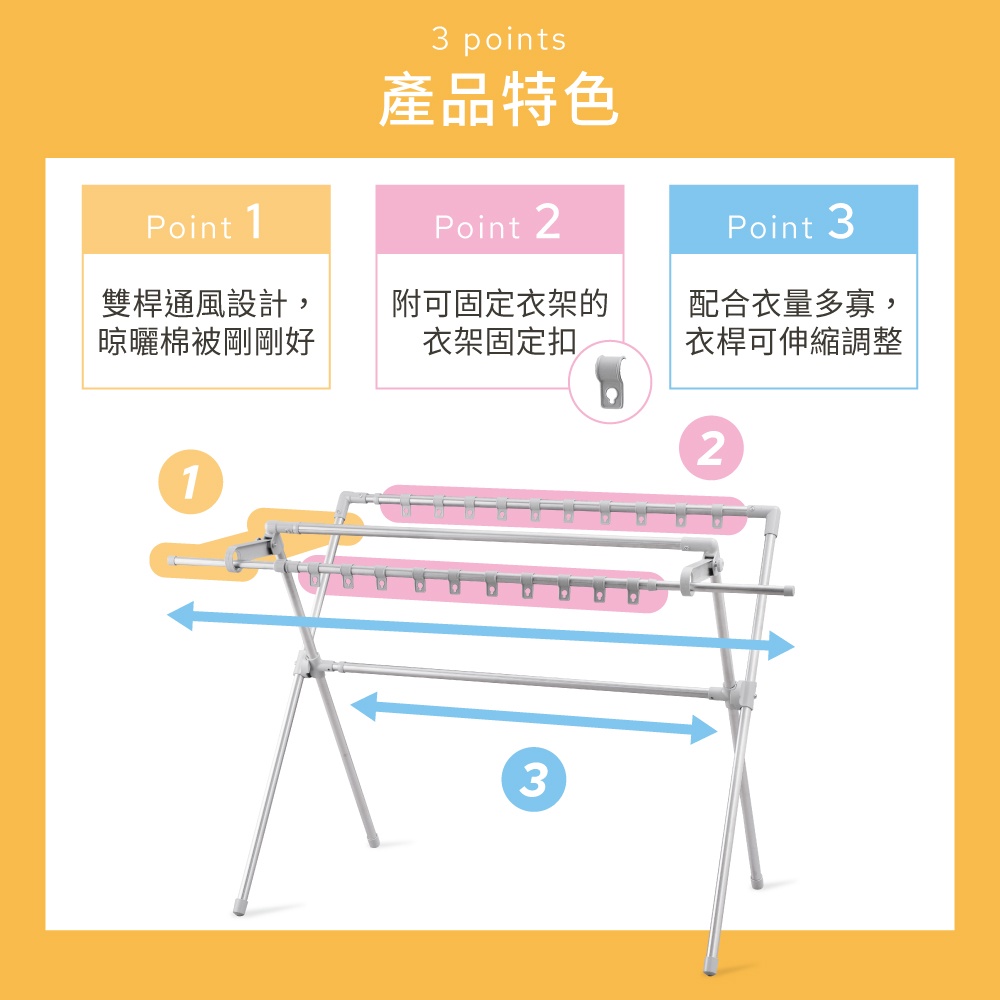 3 points
產品特色

Point 1
雙桿通風設計，晾曬棉被剛剛好

Point 2
附可固定衣架的衣架固定扣

Point 3
配合衣量多寡，衣桿可伸縮調整

1

2

3