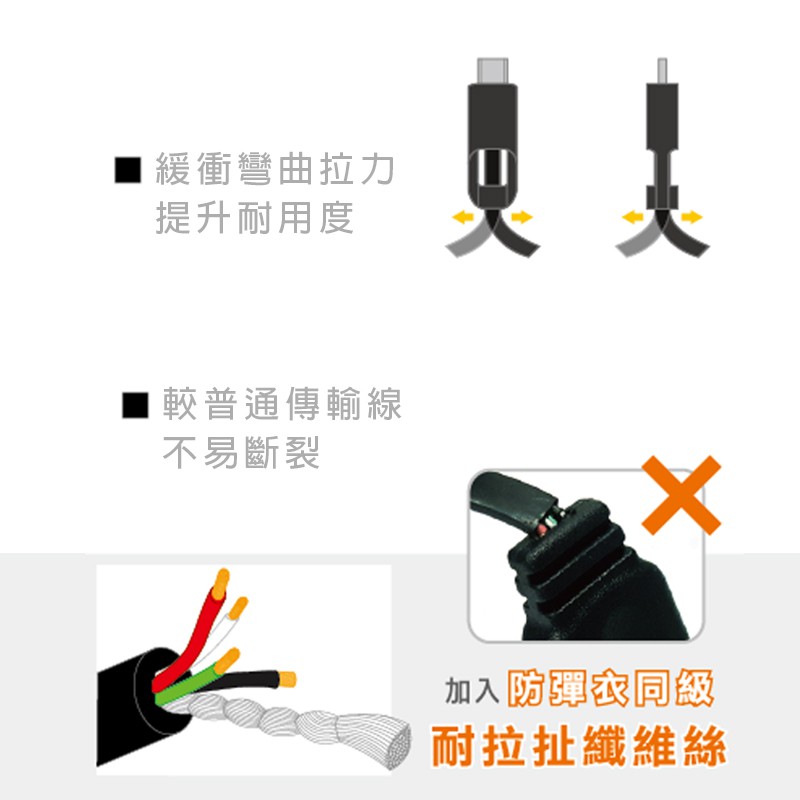 ■ 緩衝彎曲拉力
提升耐用度

■ 較普通傳輸線
不易斷裂

加入 防彈衣同級
耐拉扯纖維絲