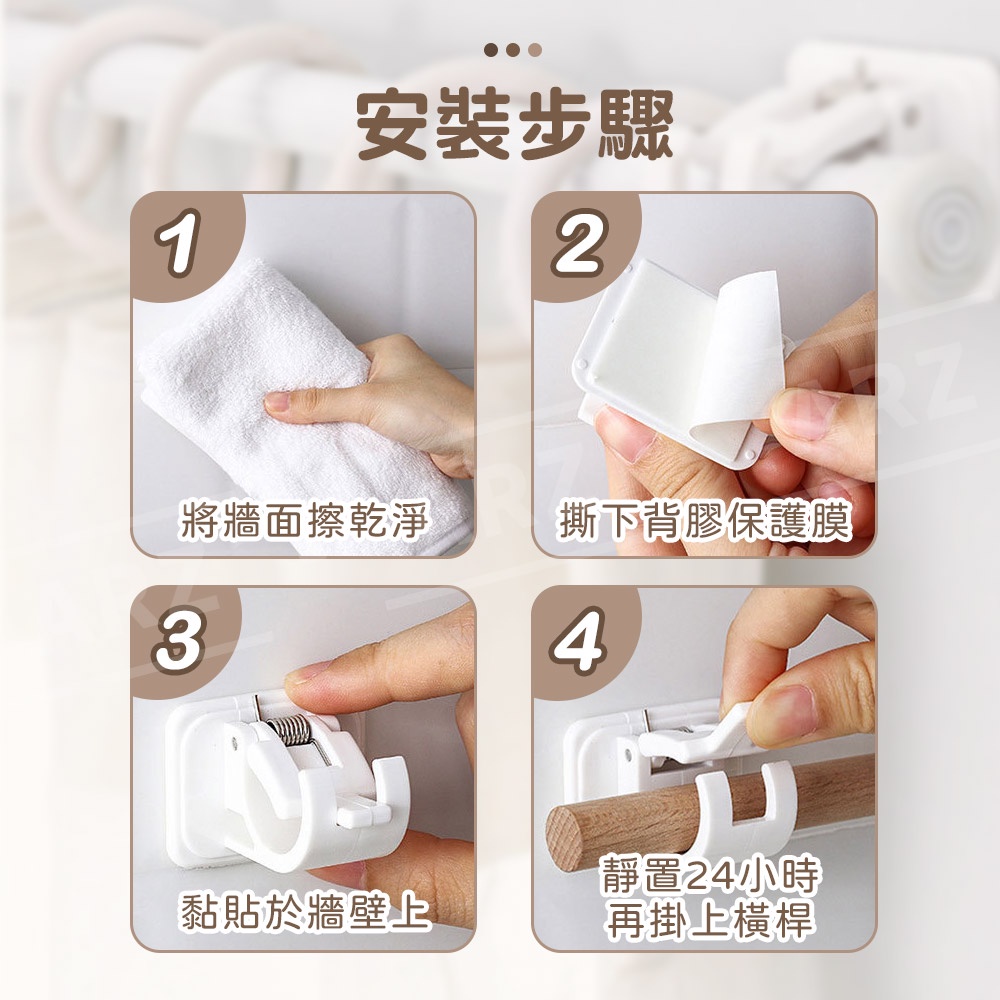 安裝步驟

1
將牆面擦乾淨

2
撕下背膠保護膜

3
黏貼於牆壁上

4
靜置24小時
再掛上橫桿